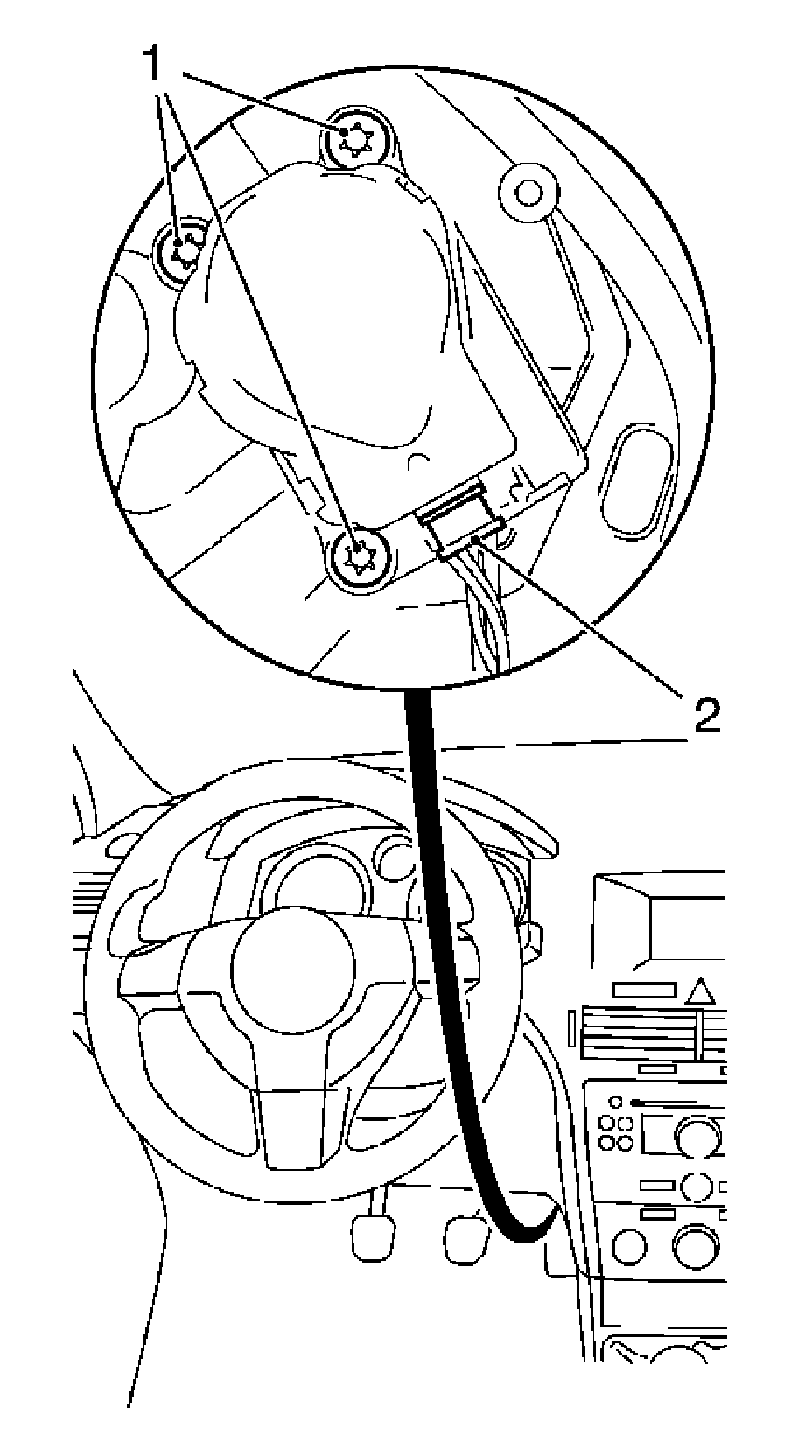 1

2