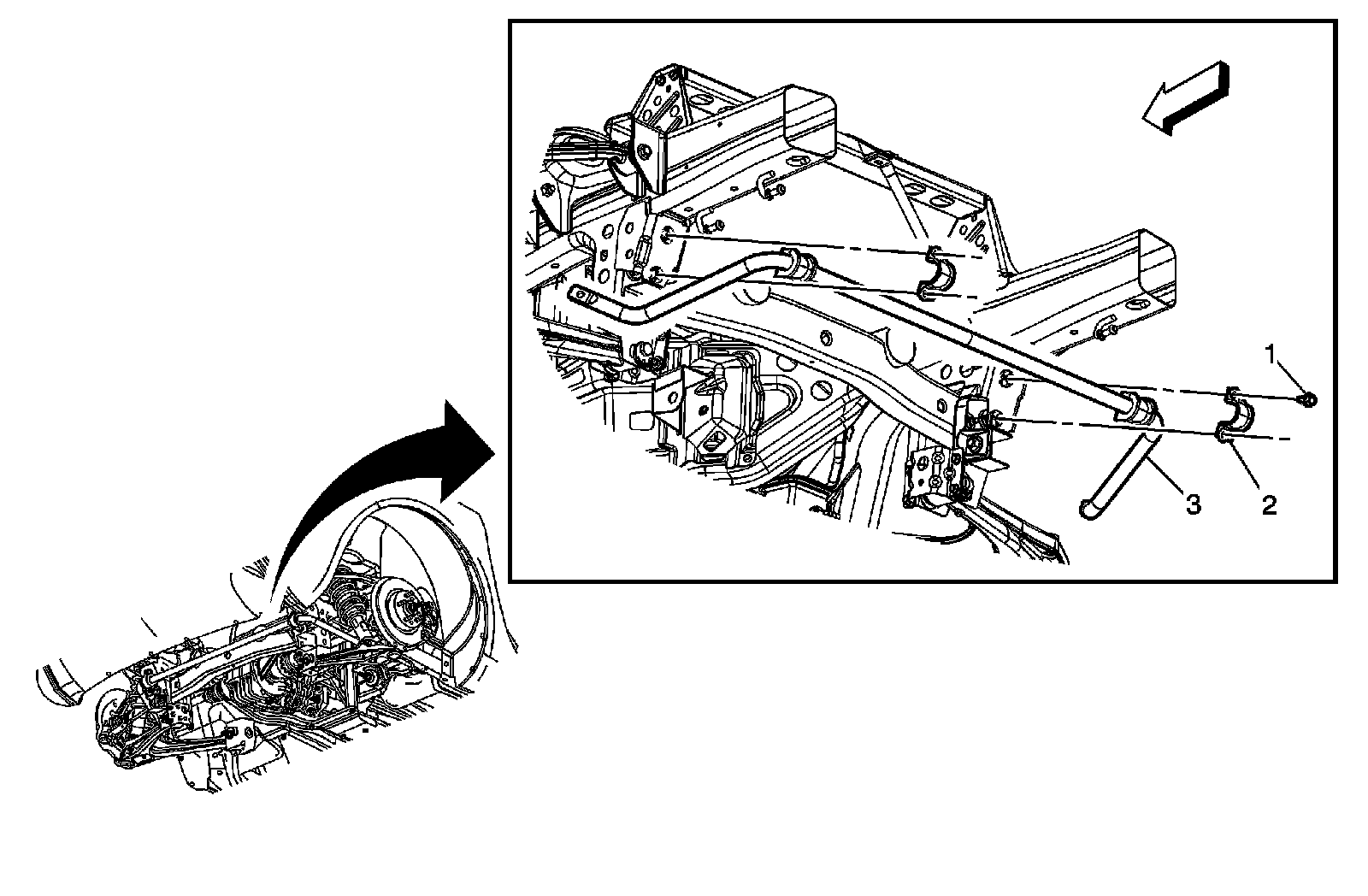 1
3
2