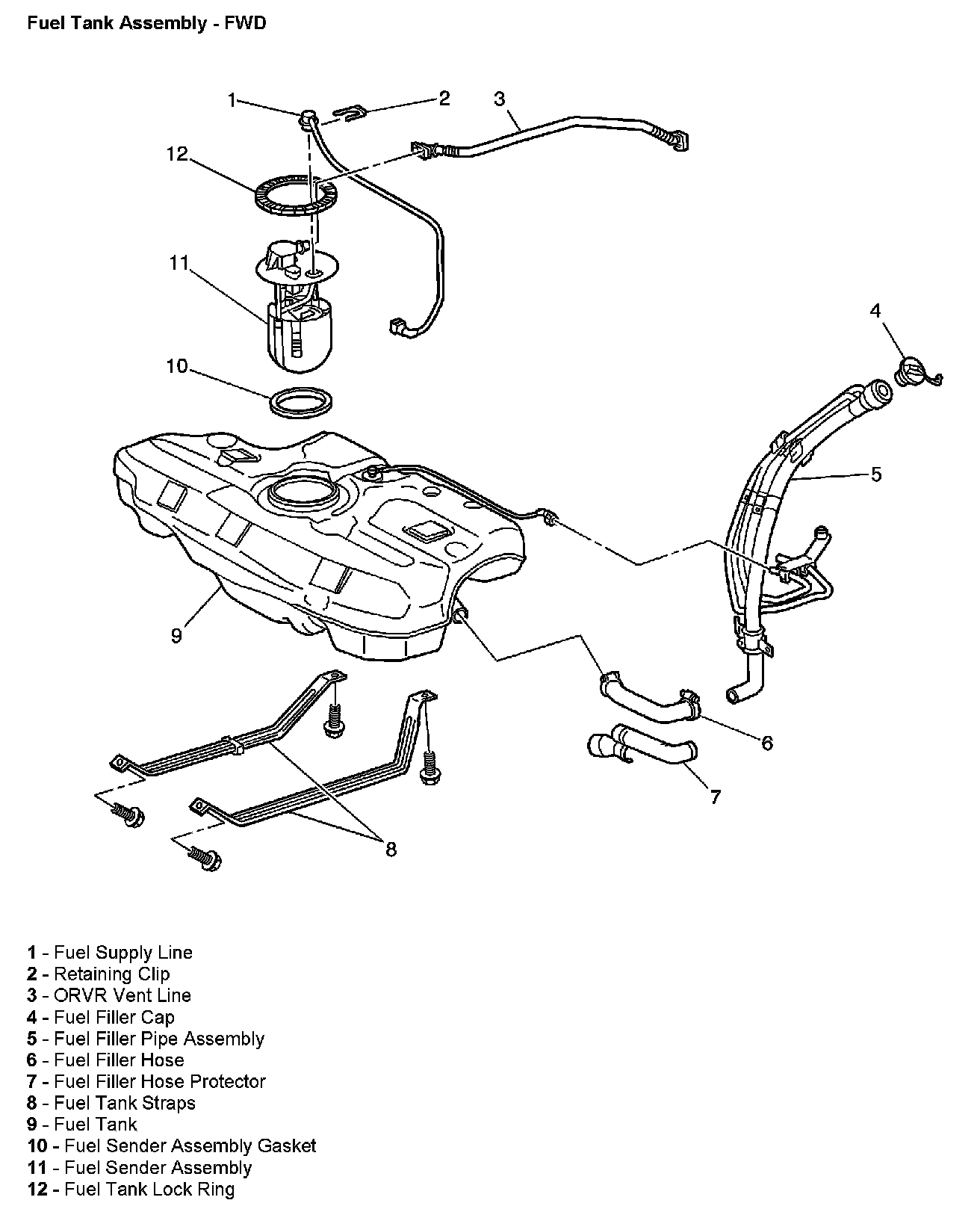 Fuel Tank Assembly - FWD

1
2
3
12
11
4
10
5
9
6
7
8

1 - Fuel Supply Line
2 - Retaining Clip
3 - ORVR Vent Line
4 - Fuel Filler Cap
5 - Fuel Filler Pipe Assembly
6 - Fuel Filler Hose
7 - Fuel Filler Hose Protector
8 - Fuel Tank Straps
9 - Fuel Tank
10 - Fuel Sender Assembly Gasket
11 - Fuel Sender Assembly
12 - Fuel Tank Lock Ring