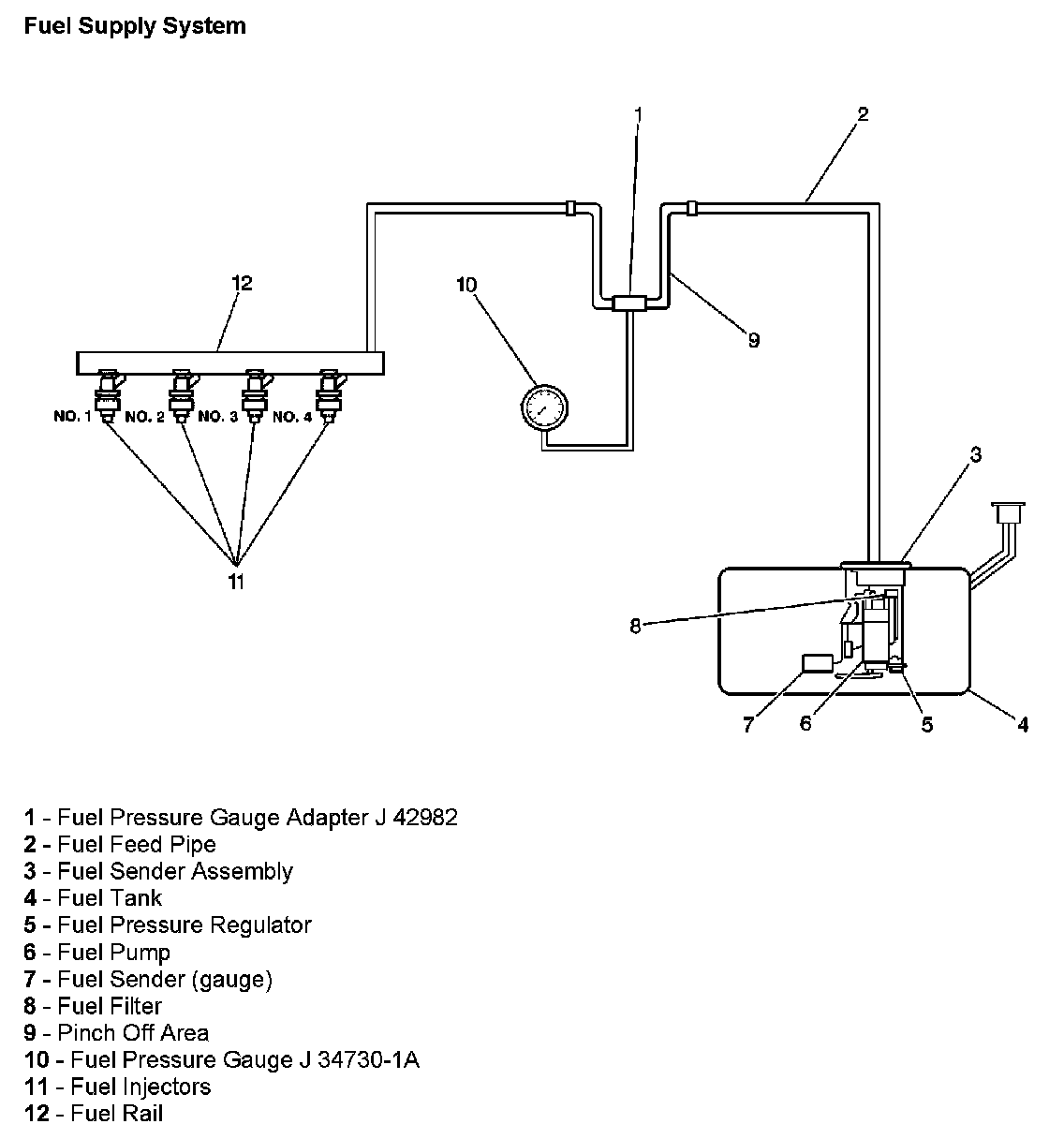 Fuel Supply System

1
2
12
10
9
NO. 1
NO. 2
NO. 3
NO. 4
11
3
8
7
6
5
4

1 - Fuel Pressure Gauge Adapter J 42982
2 - Fuel Feed Pipe
3 - Fuel Sender Assembly
4 - Fuel Tank
5 - Fuel Pressure Regulator
6 - Fuel Pump
7 - Fuel Sender (gauge)
8 - Fuel Filter
9 - Pinch Off Area
10 - Fuel Pressure Gauge J 34730-1A
11 - Fuel Injectors
12 - Fuel Rail