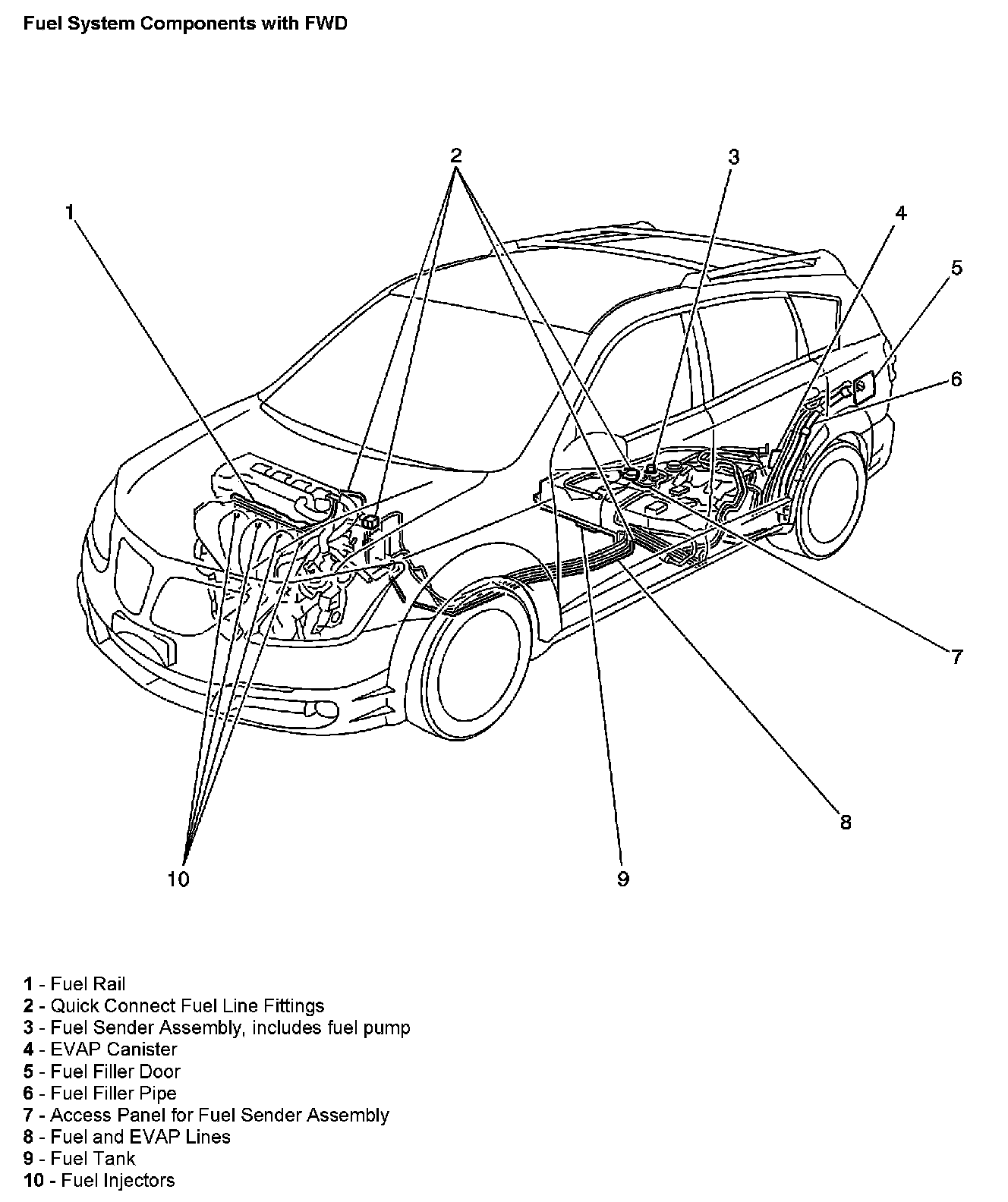 Fuel System Components with FWD

2
3
1
4
5
6
7
8
10
9

1 - Fuel Rail
2 - Quick Connect Fuel Line Fittings
3 - Fuel Sender Assembly, includes fuel pump
4 - EVAP Canister
5 - Fuel Filler Door
6 - Fuel Filler Pipe
7 - Access Panel for Fuel Sender Assembly
8 - Fuel and EVAP Lines
9 - Fuel Tank
10 - Fuel Injectors