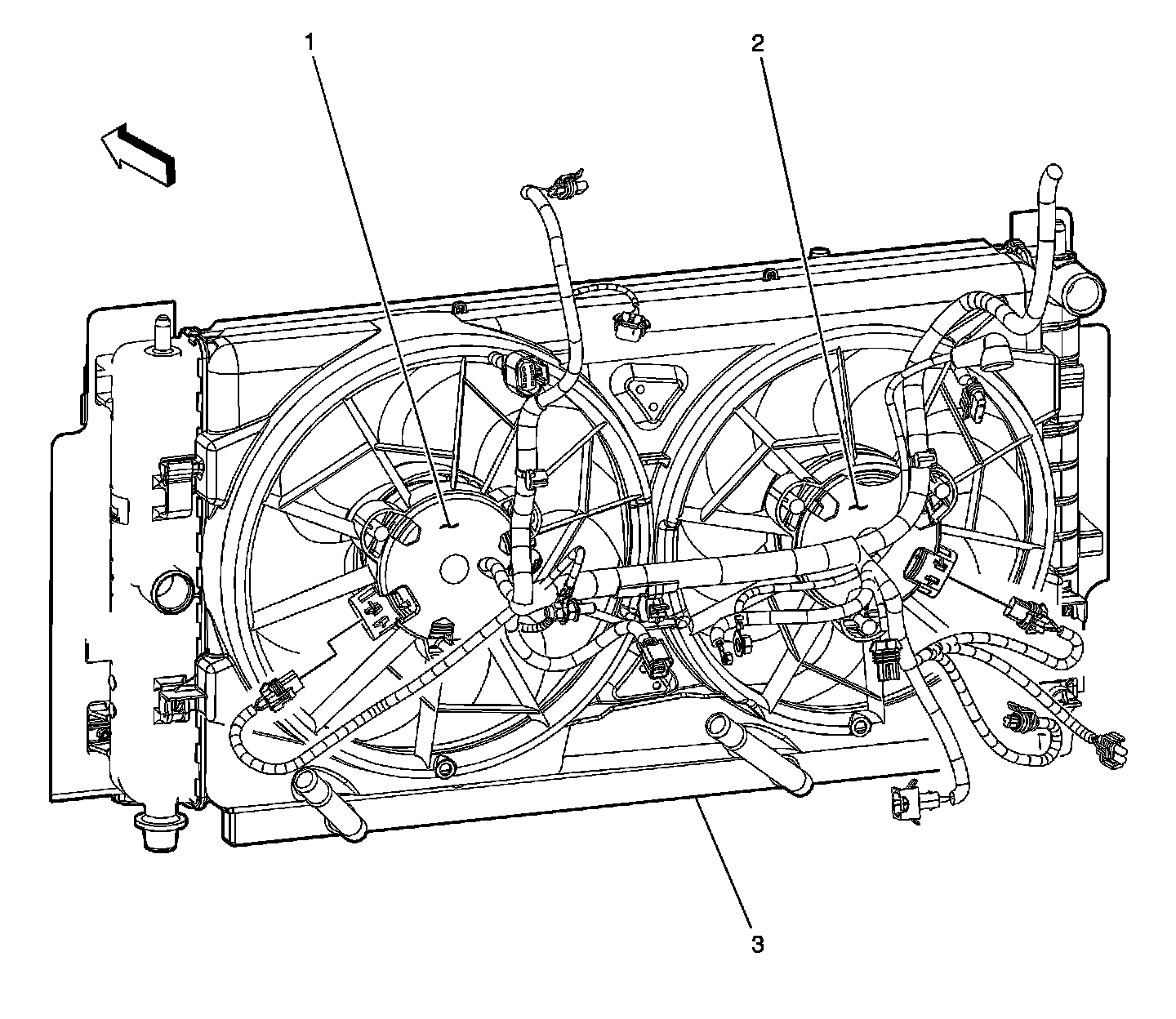 1
2
3