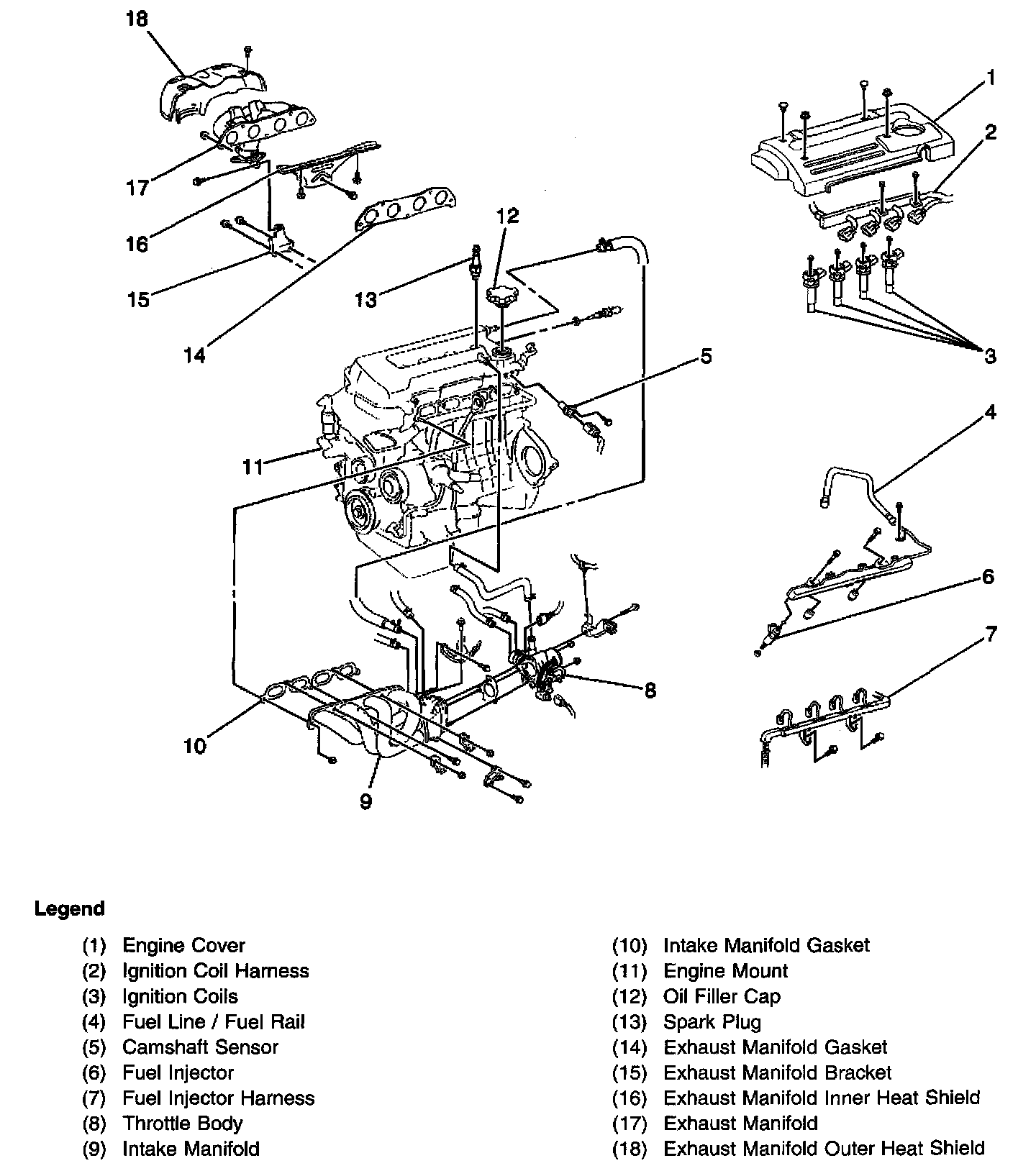 18
1
2
17
16
12
15
13
14
3
5
4
11
6
7
8
10
9

Legend

(1) Engine Cover
(2) Ignition Coil Harness
(3) Ignition Coils
(4) Fuel Line / Fuel Rail
(5) Camshaft Sensor
(6) Fuel Injector
(7) Fuel Injector Harness
(8) Throttle Body
(9) Intake Manifold

(10) Intake Manifold Gasket
(11) Engine Mount
(12) Oil Filler Cap
(13) Spark Plug
(14) Exhaust Manifold Gasket
(15) Exhaust Manifold Bracket
(16) Exhaust Manifold Inner Heat Shield
(17) Exhaust Manifold
(18) Exhaust Manifold Outer Heat Shield