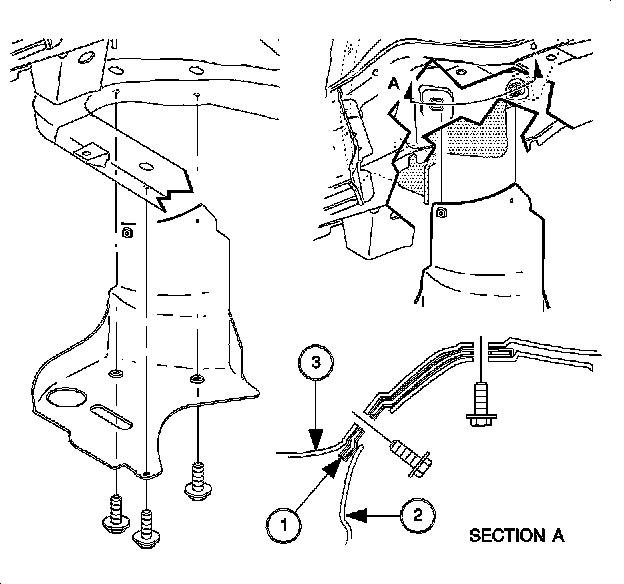 A

3

1

2

SECTION A