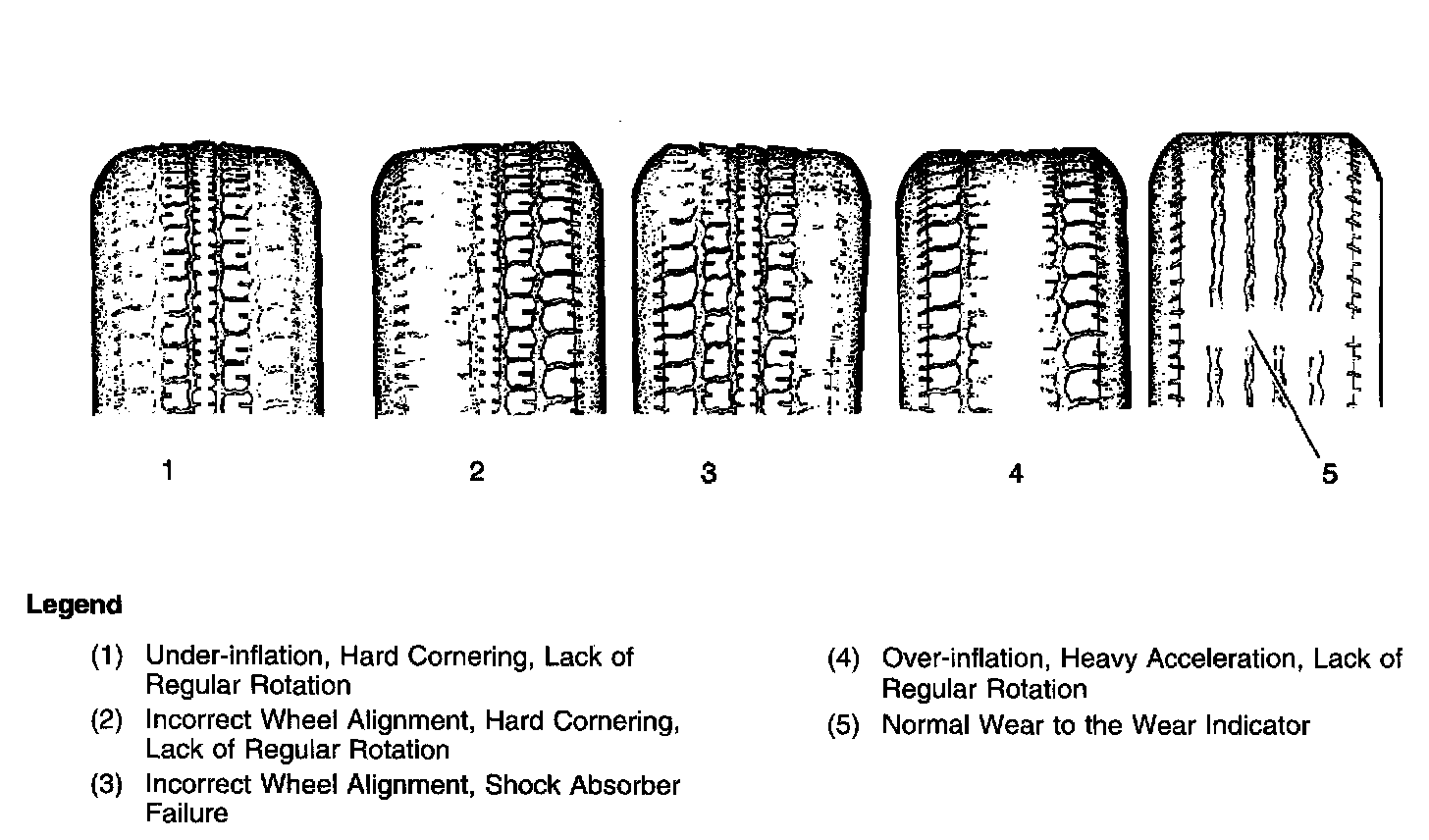 1 2 3 4 5

Legend

(1) Under-inflation, Hard Cornering, Lack of Regular Rotation

(2) Incorrect Wheel Alignment, Hard Cornering, Lack of Regular Rotation

(3) Incorrect Wheel Alignment, Shock Absorber Failure

(4) Over-inflation, Heavy Acceleration, Lack of Regular Rotation

(5) Normal Wear to the Wear Indicator