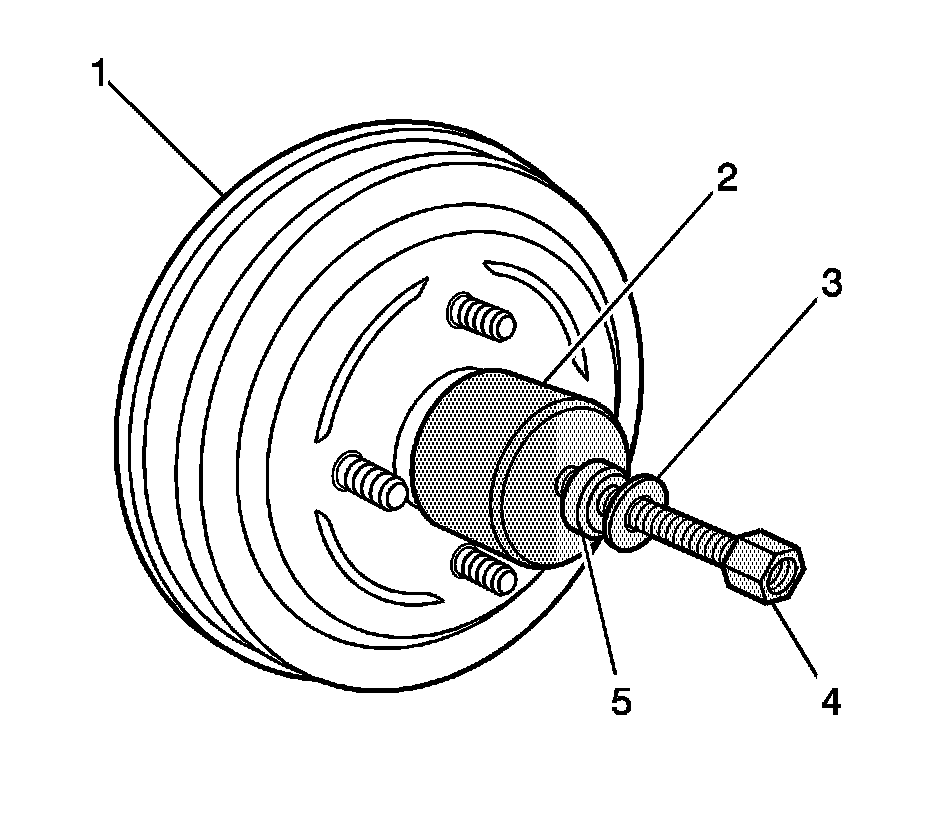 1
2
3
5
4