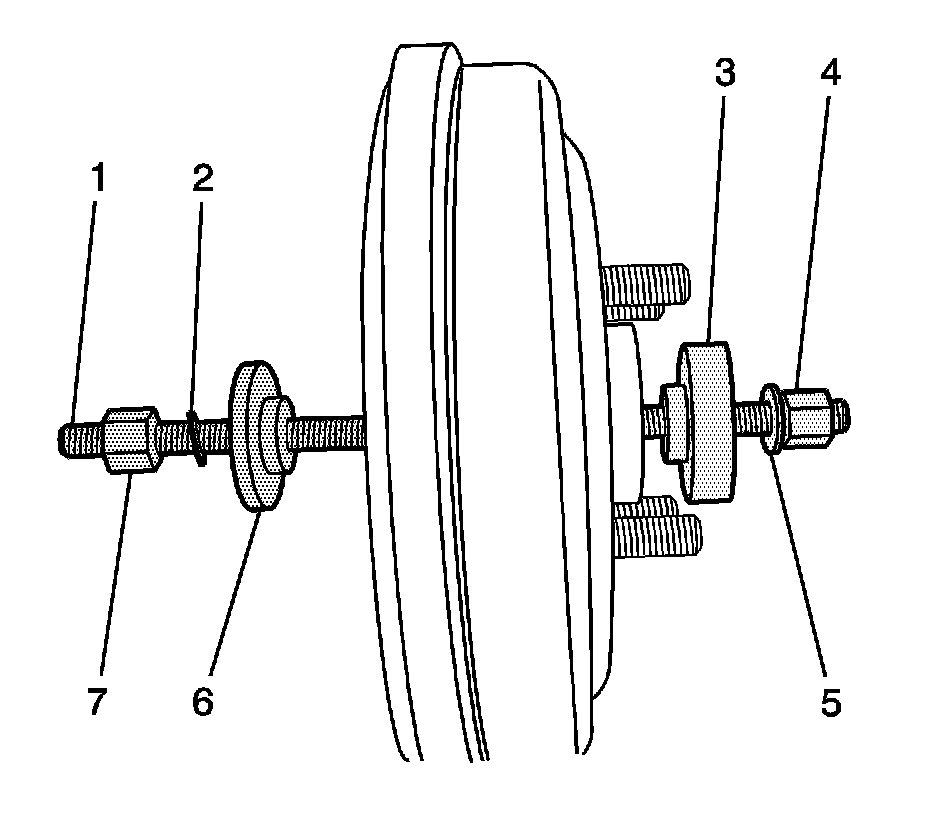 1
2
3
4
7
6
5