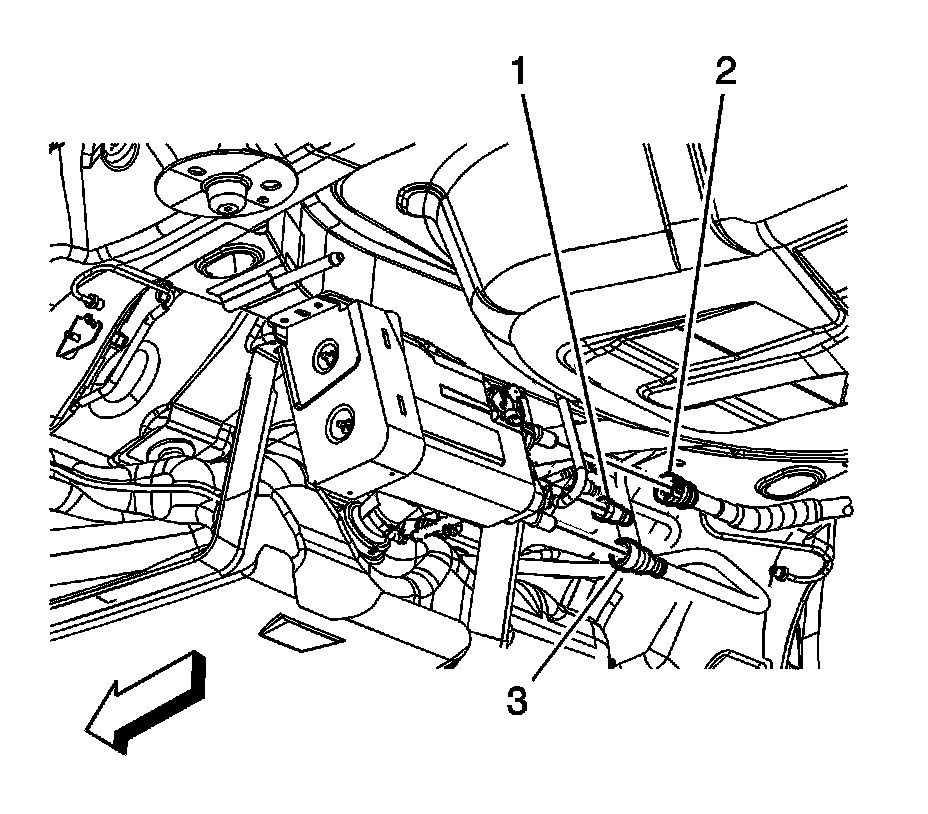 1
2
3