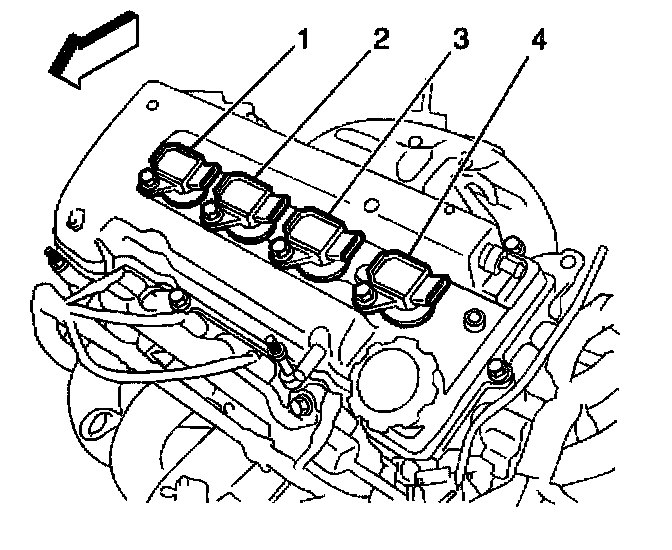 1
2
3
4