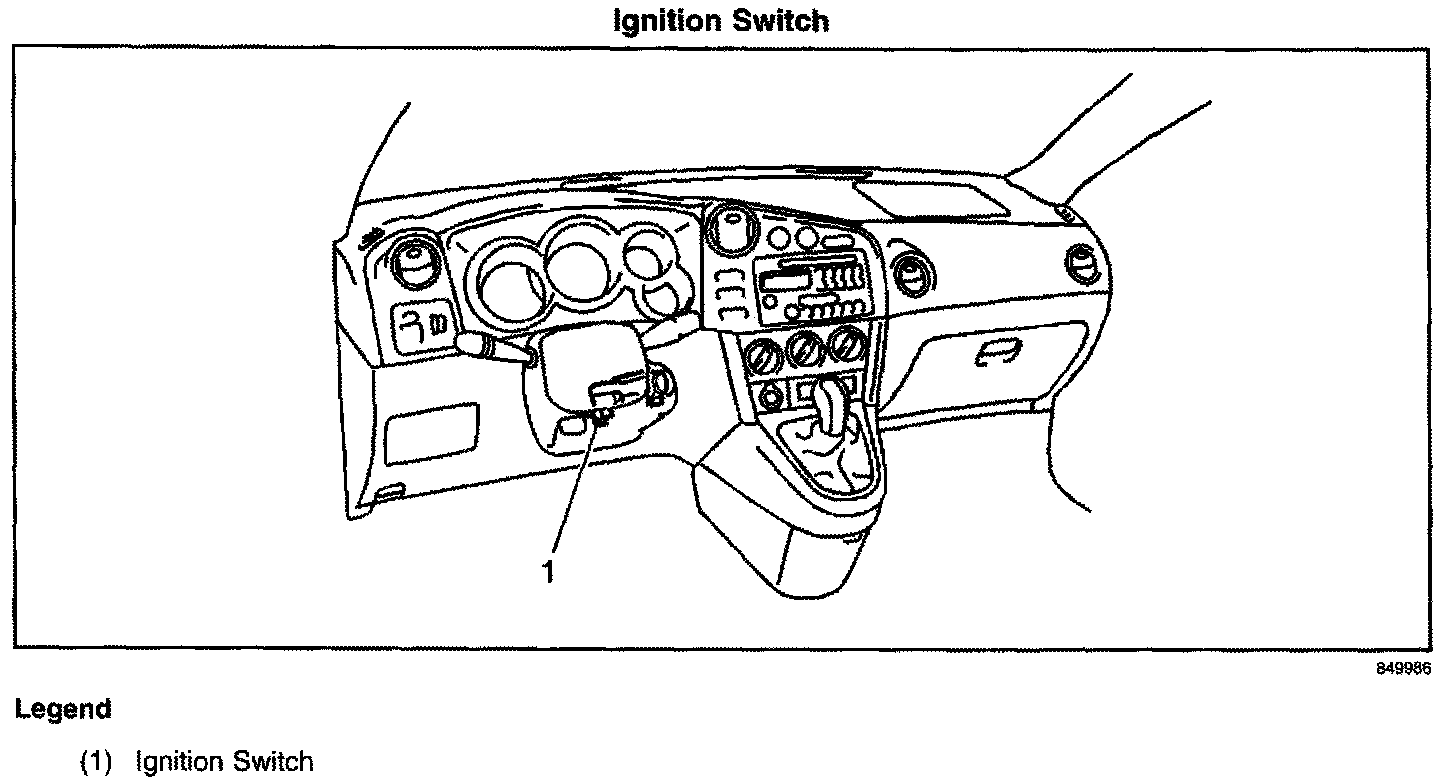 Ignition Switch

1

849986

Legend

(1) Ignition Switch