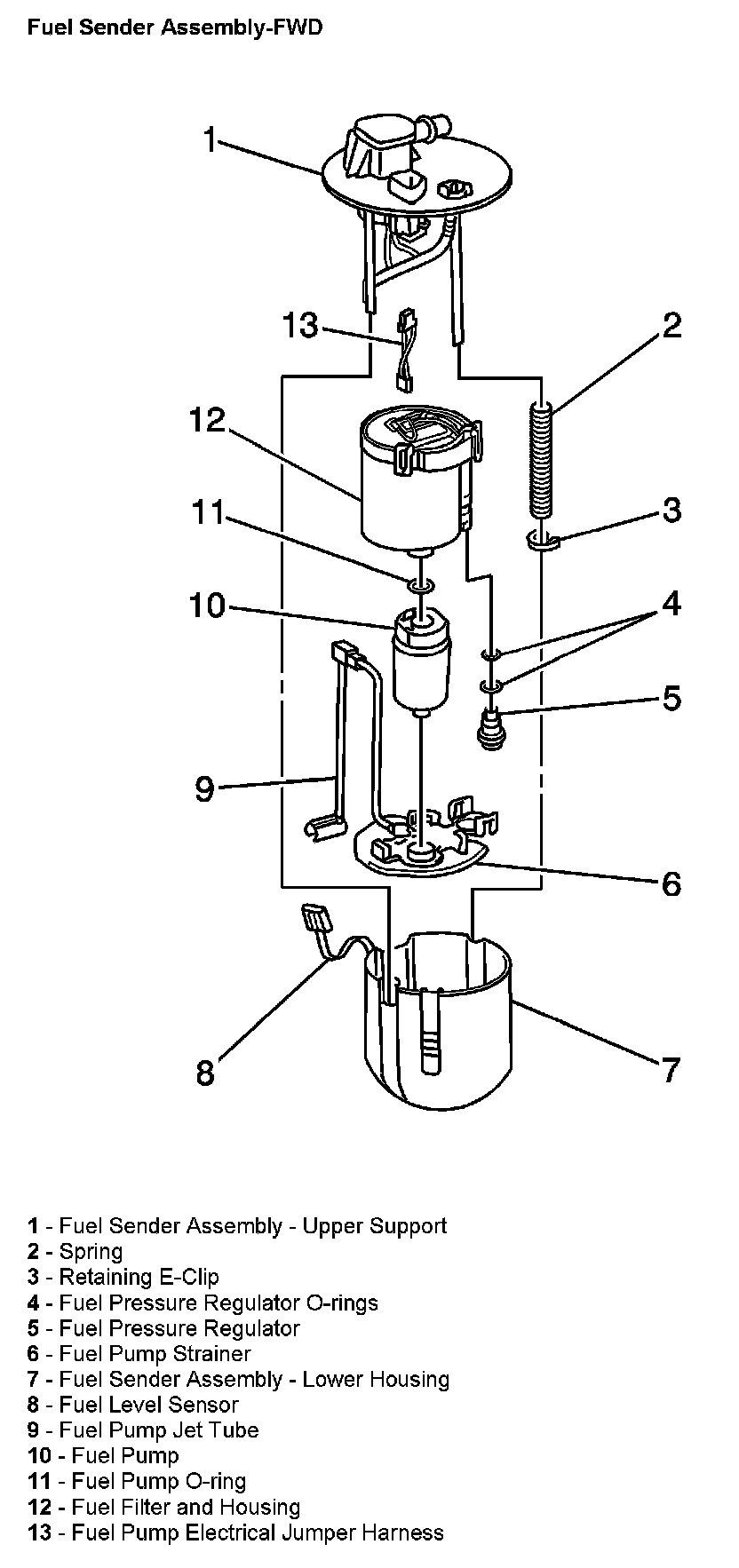 Fuel Sender Assembly-FWD

1
13
2
12
11
3
10
4
5
9
6
8
7

1 - Fuel Sender Assembly - Upper Support
2 - Spring
3 - Retaining E-Clip
4 - Fuel Pressure Regulator O-rings
5 - Fuel Pressure Regulator
6 - Fuel Pump Strainer
7 - Fuel Sender Assembly - Lower Housing
8 - Fuel Level Sensor
9 - Fuel Pump Jet Tube
10 - Fuel Pump
11 - Fuel Pump O-ring
12 - Fuel Filter and Housing
13 - Fuel Pump Electrical Jumper Harness