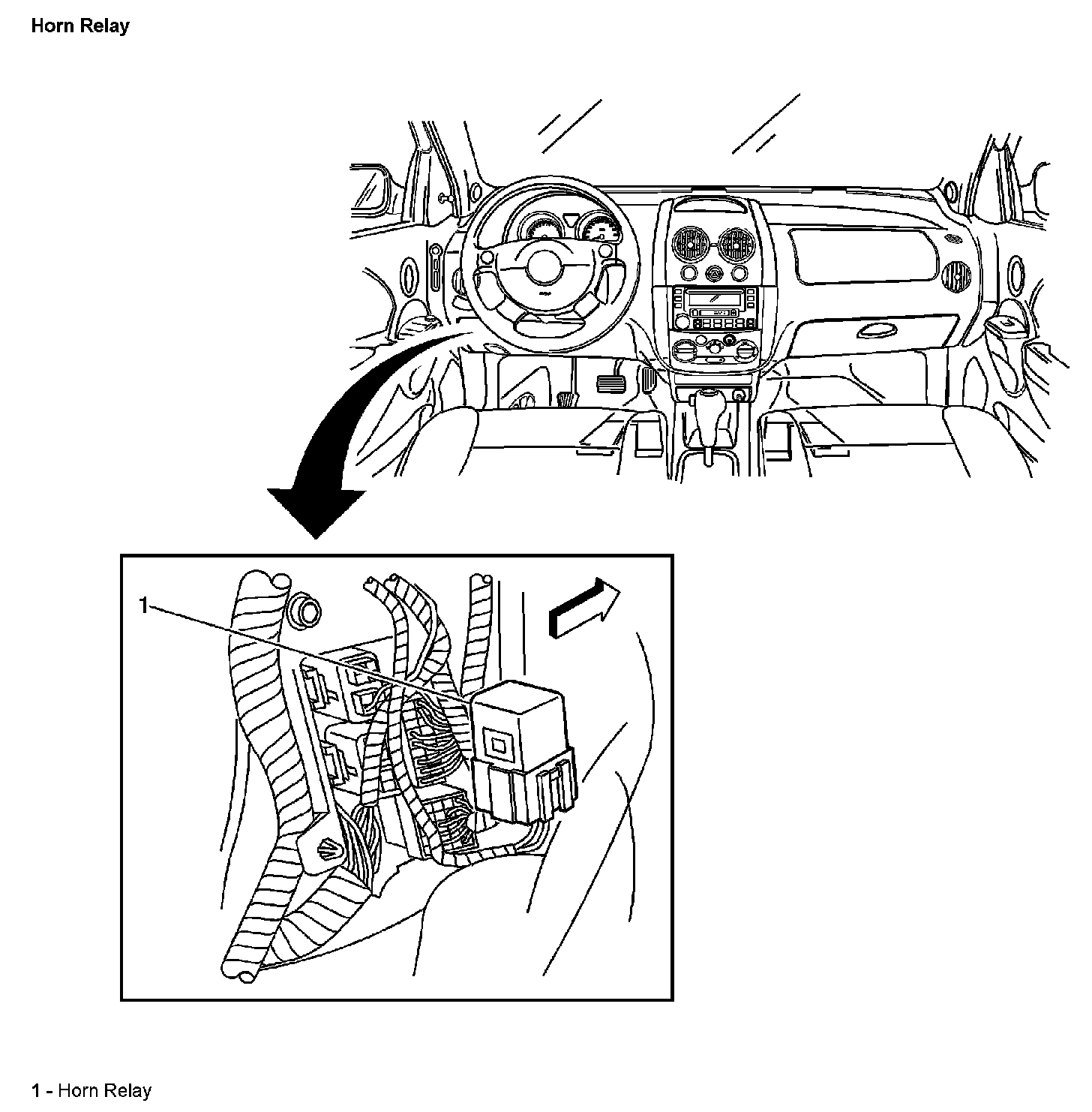 Horn Relay

1

1 - Horn Relay