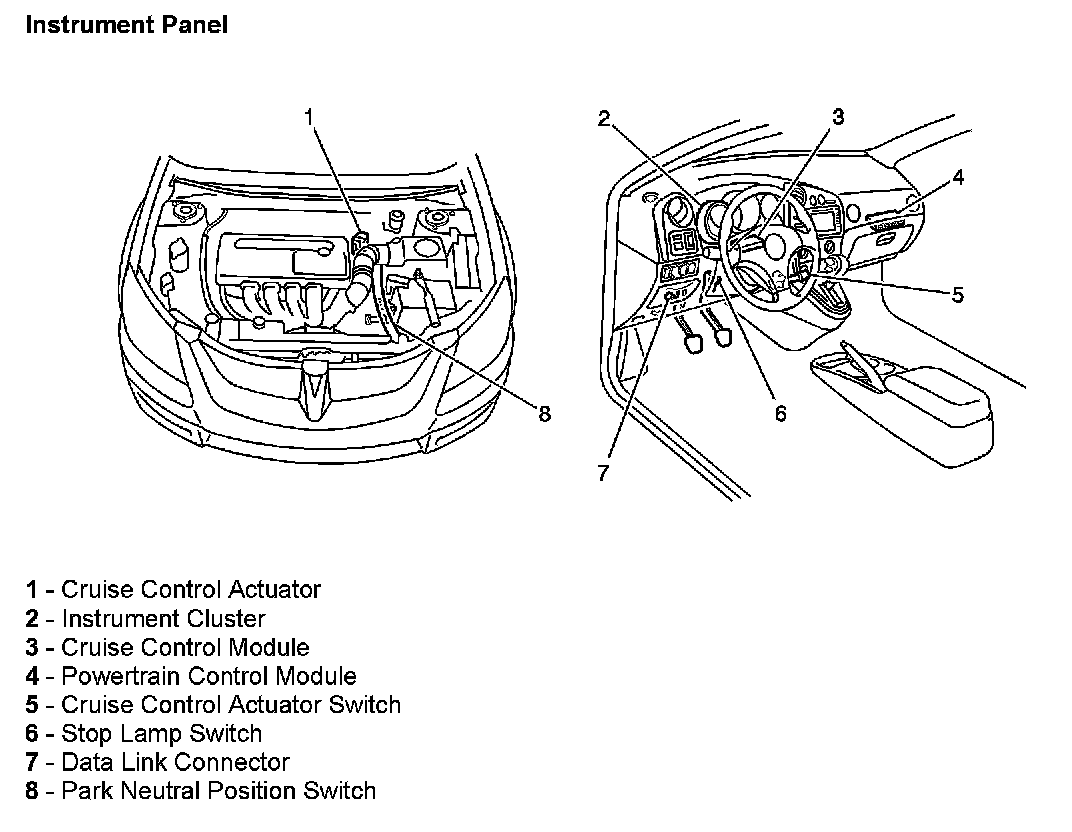 Instrument Panel

1

8

2

3

4

5

6

7

1 - Cruise Control Actuator
2 - Instrument Cluster
3 - Cruise Control Module
4 - Powertrain Control Module
5 - Cruise Control Actuator Switch
6 - Stop Lamp Switch
7 - Data Link Connector
8 - Park Neutral Position Switch