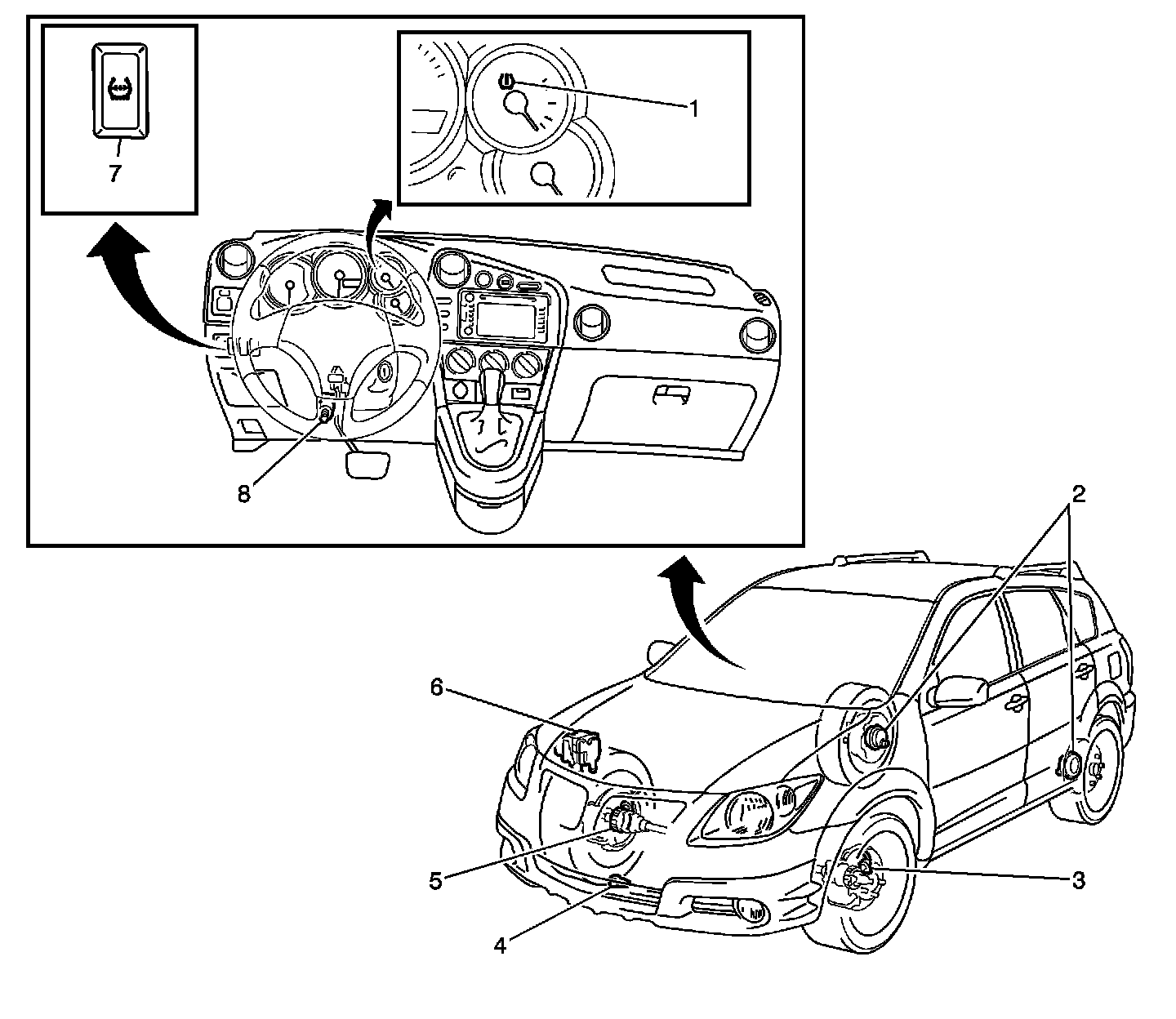 7
1
8
2
6
5
4
3