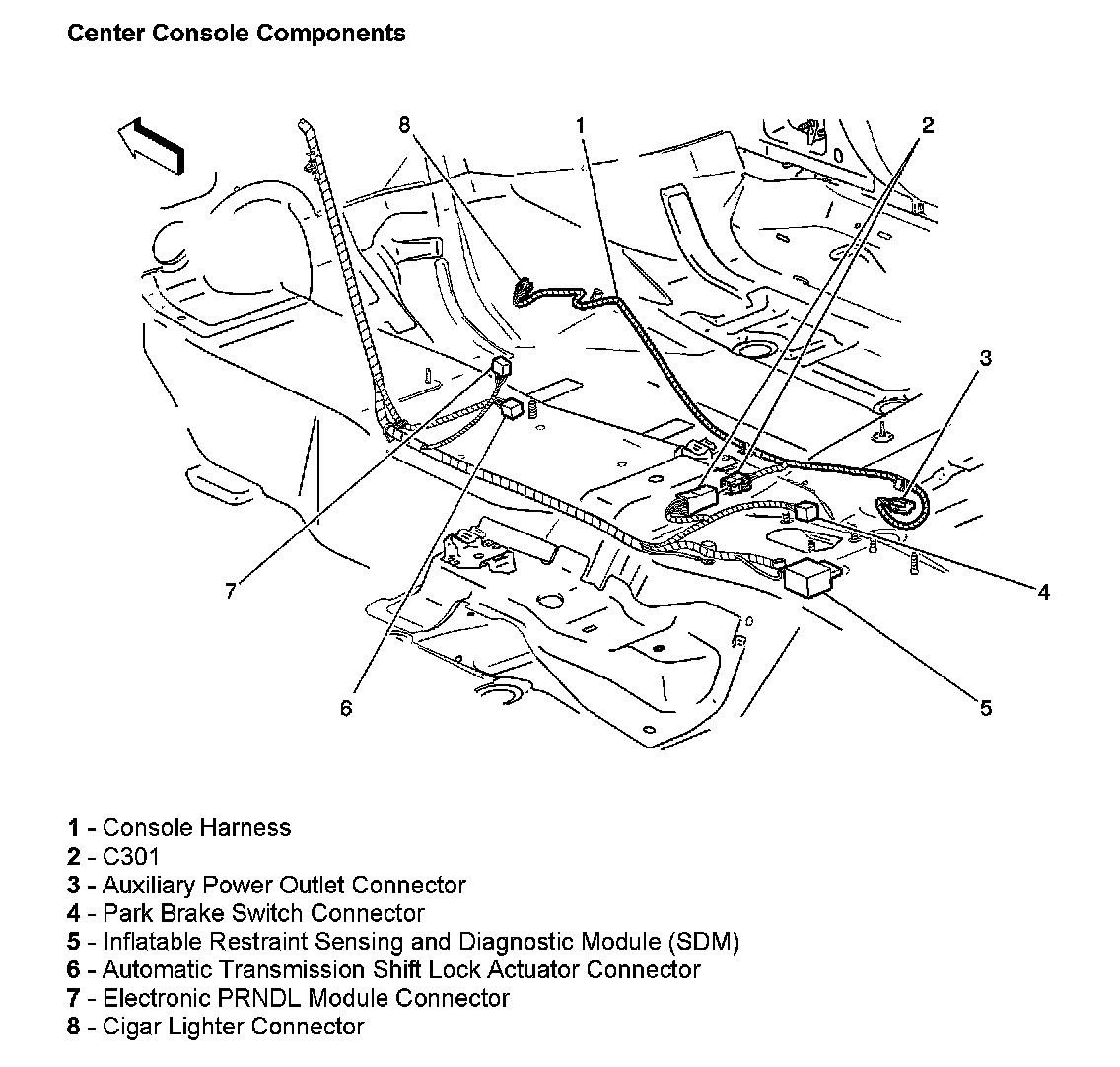 Center Console Components

8
1
2
3
7
4
6
5

1 - Console Harness
2 - C301
3 - Auxiliary Power Outlet Connector
4 - Park Brake Switch Connector
5 - Inflatable Restraint Sensing and Diagnostic Module (SDM)
6 - Automatic Transmission Shift Lock Actuator Connector
7 - Electronic PRNDL Module Connector
8 - Cigar Lighter Connector