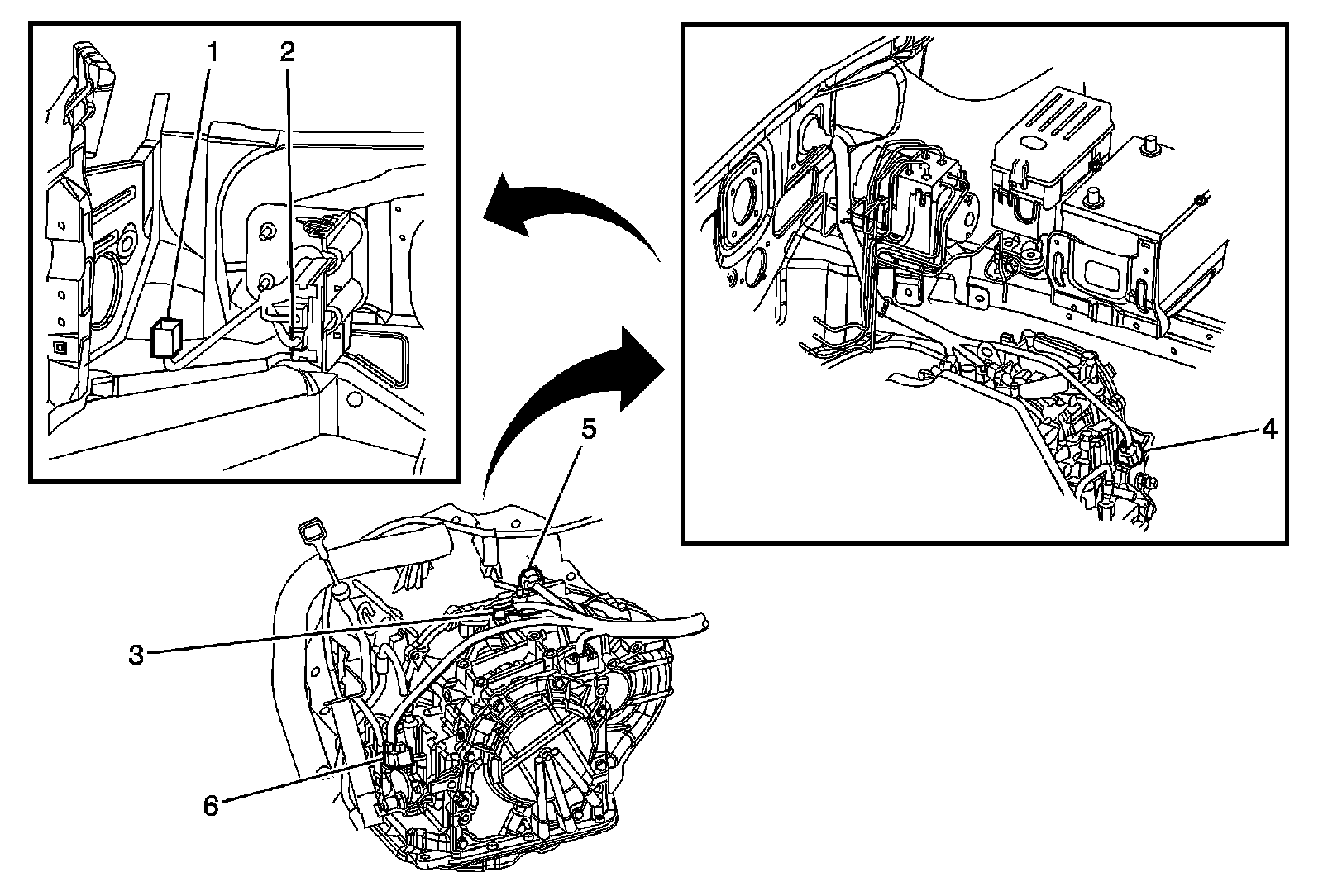 1
2
4
5
3
6