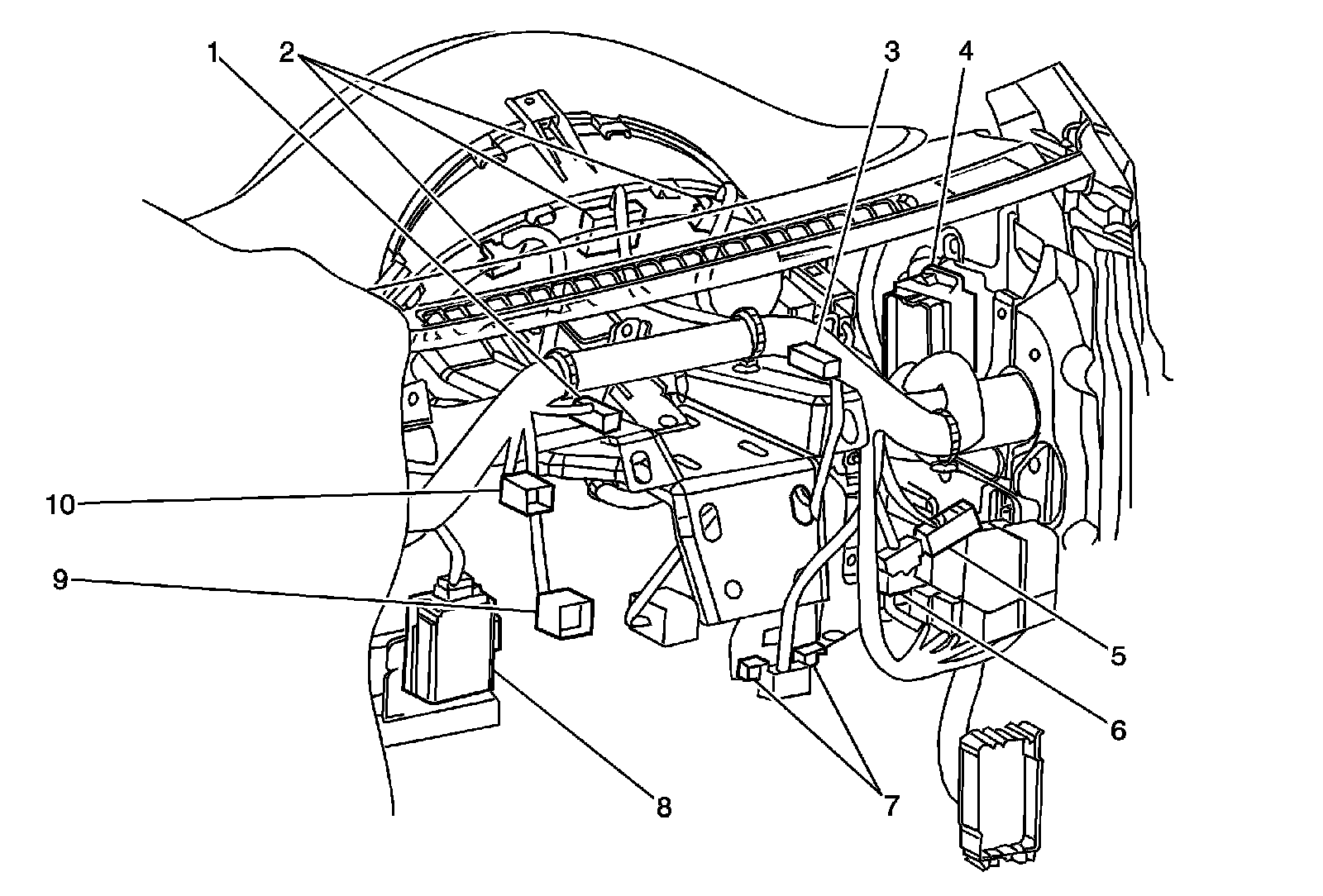 1
2
3
4
10
9
5
6
8
7