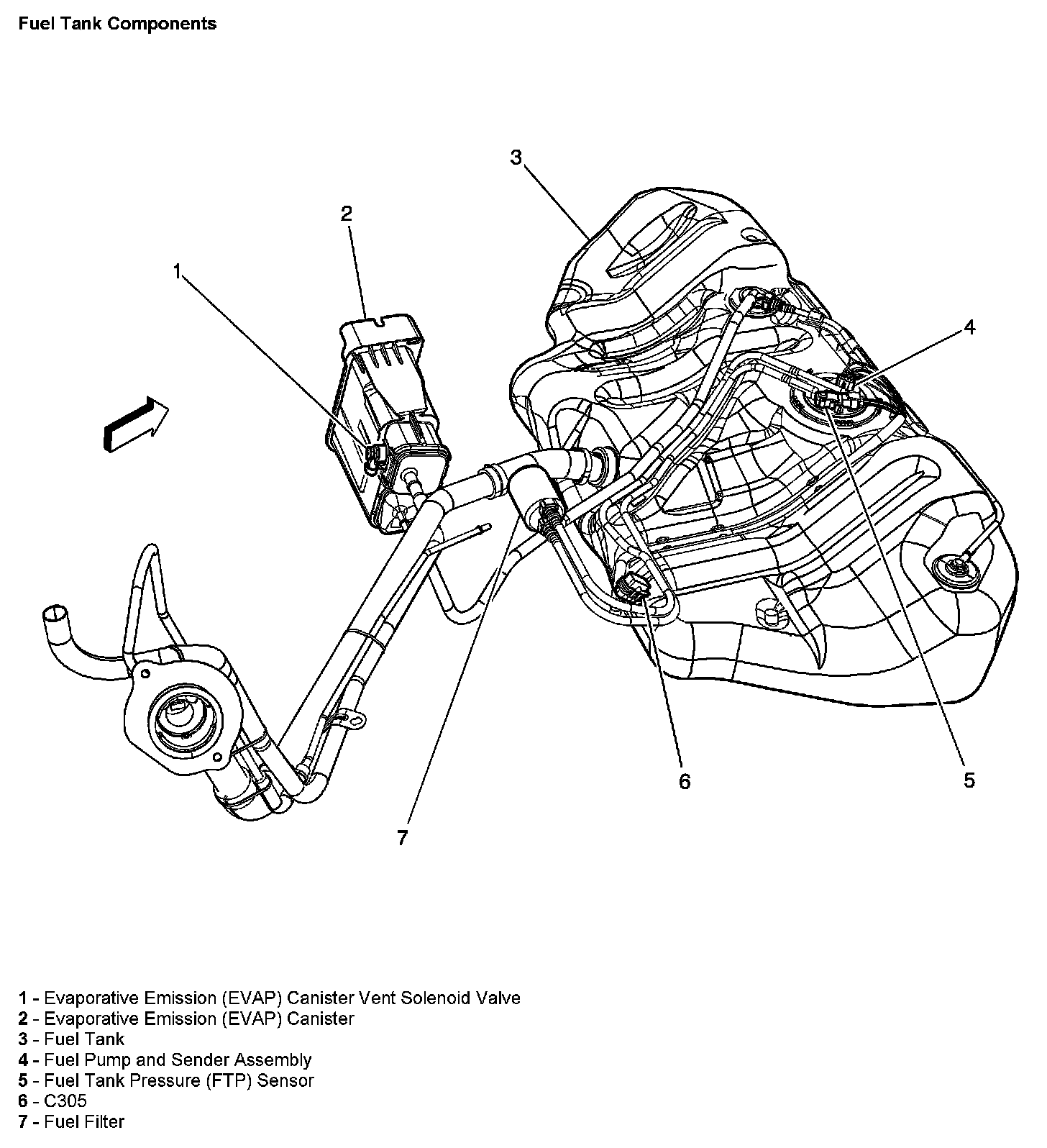 Fuel Tank Components

3
2
1
4
6
5
7

1 - Evaporative Emission (EVAP) Canister Vent Solenoid Valve
2 - Evaporative Emission (EVAP) Canister
3 - Fuel Tank
4 - Fuel Pump and Sender Assembly
5 - Fuel Tank Pressure (FTP) Sensor
6 - C305
7 - Fuel Filter