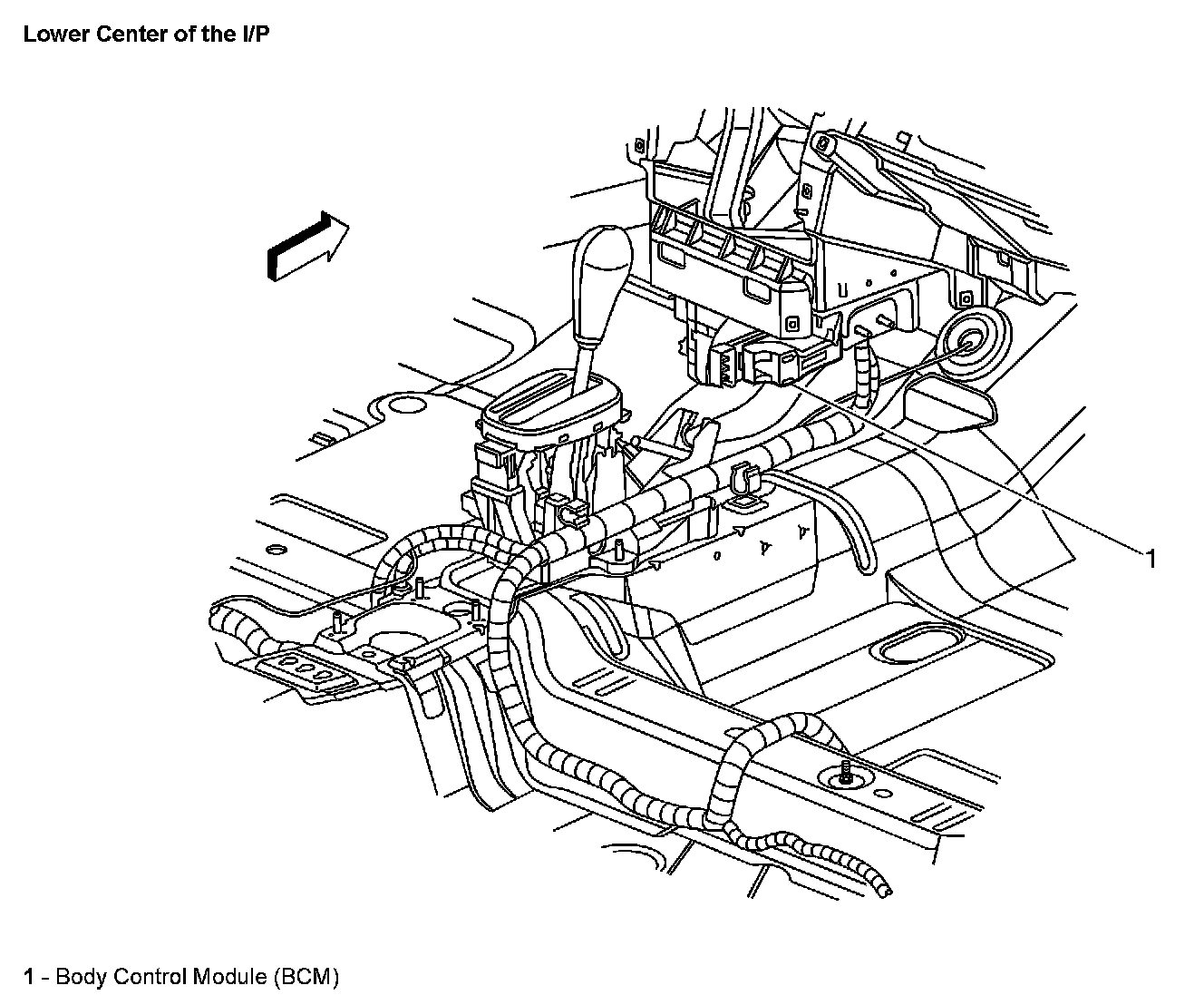 Lower Center of the I/P

1

1 - Body Control Module (BCM)