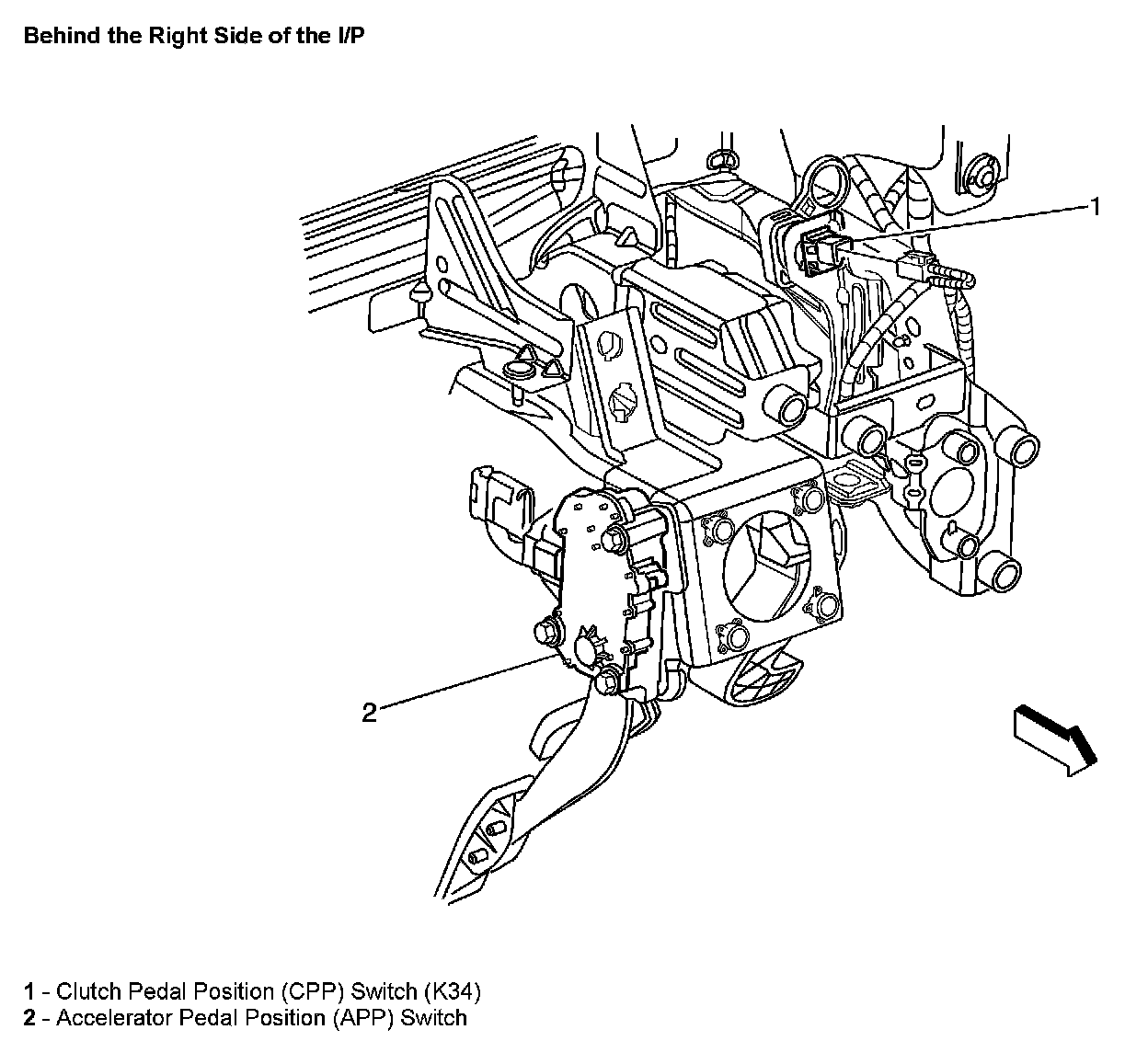 Behind the Right Side of the I/P

1

2

1 - Clutch Pedal Position (CPP) Switch (K34)
2 - Accelerator Pedal Position (APP) Switch