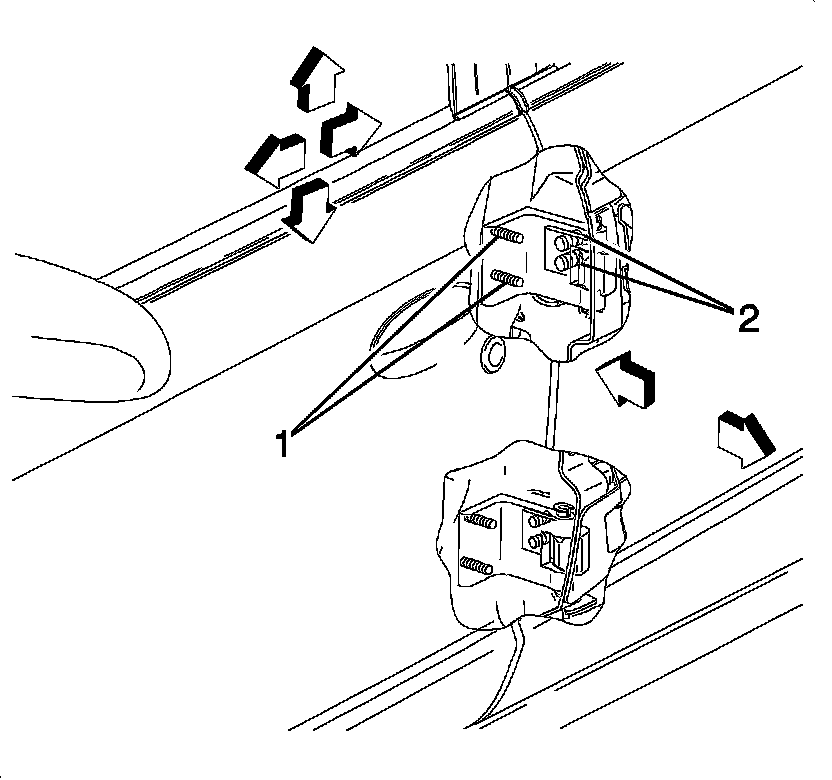 2
1