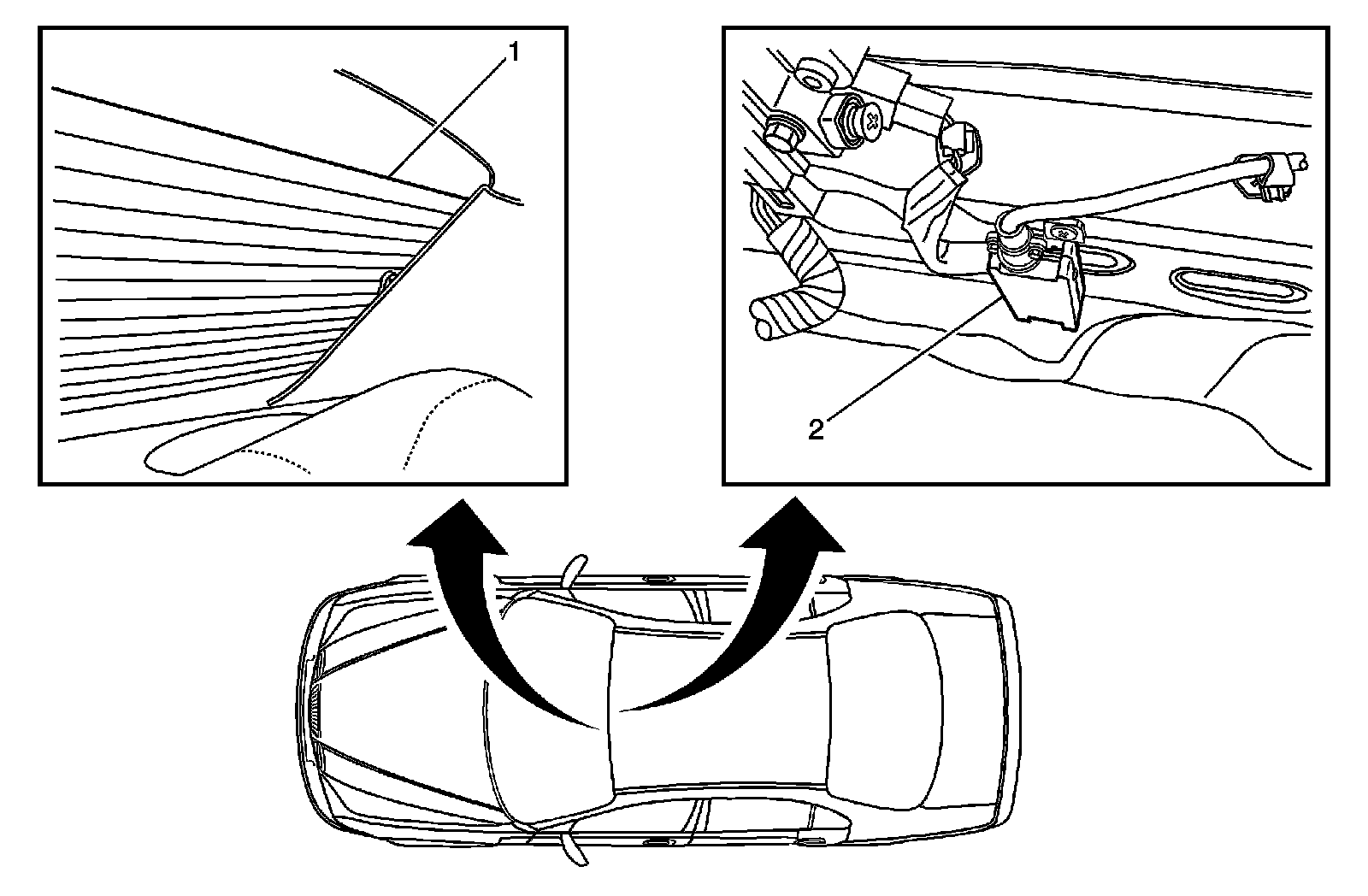 1

2