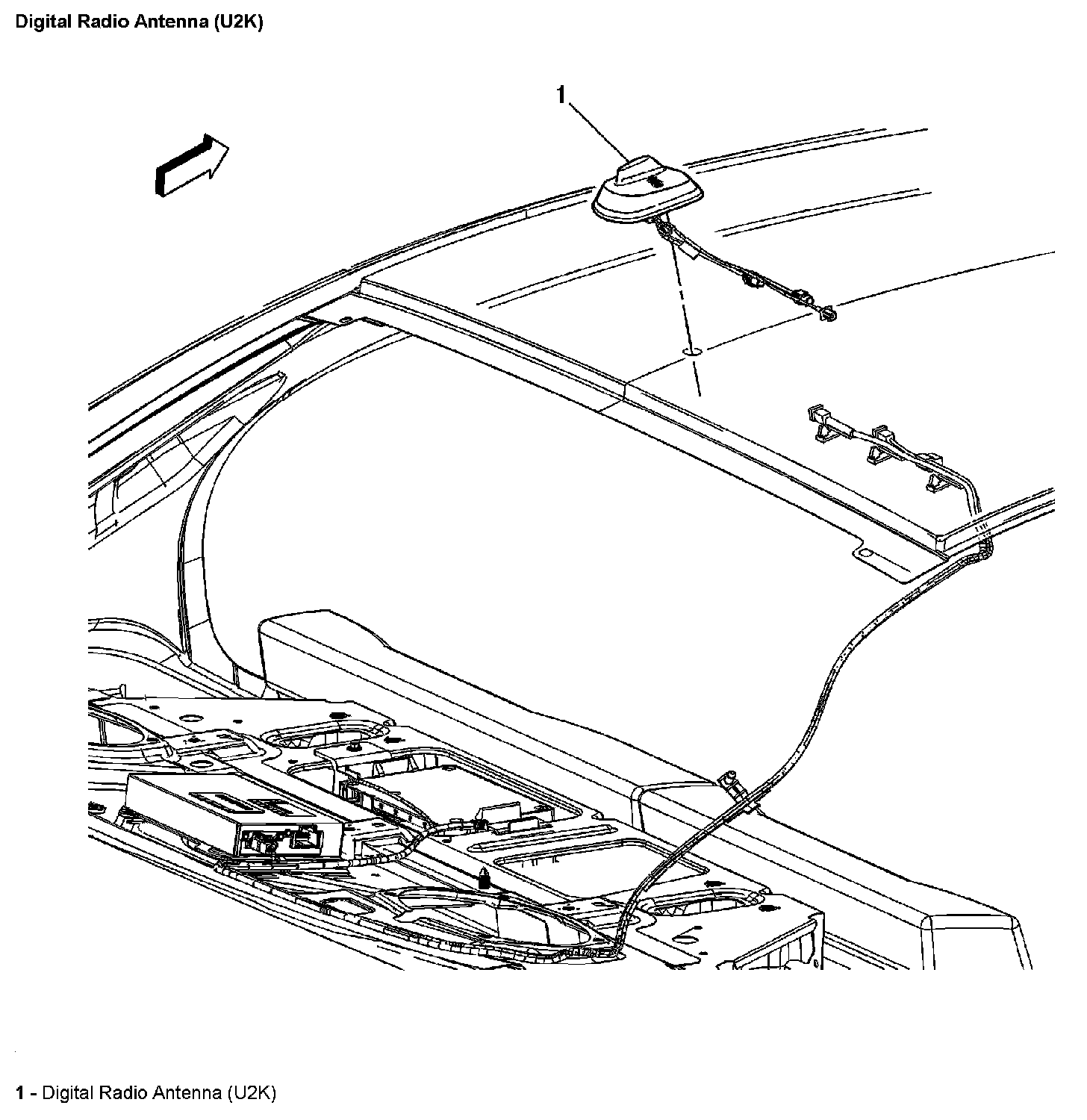 Digital Radio Antenna (U2K)

1

1 - Digital Radio Antenna (U2K)