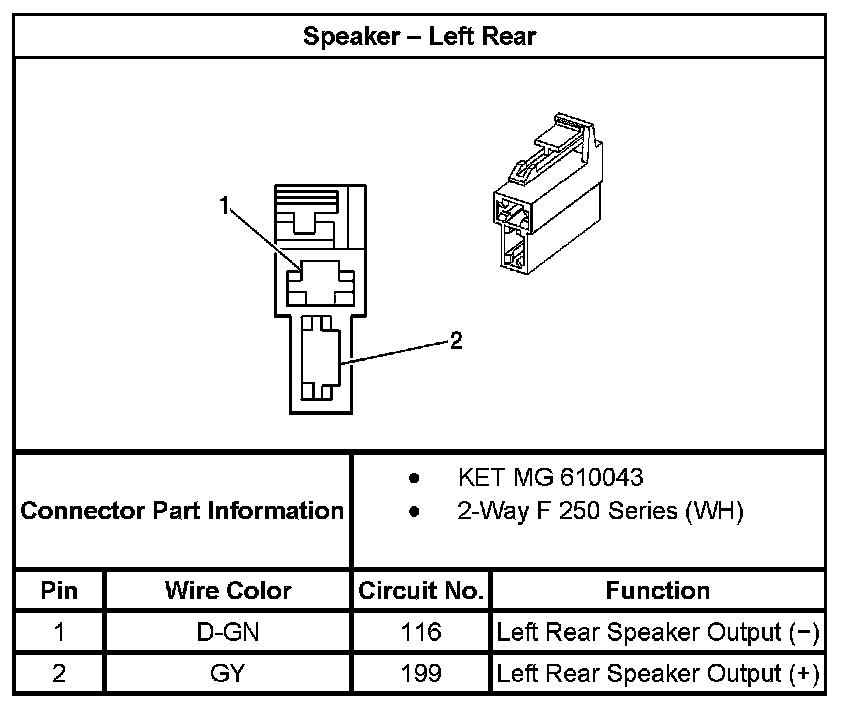 Speaker – Left Rear

1

2

Connector Part Information

- KET MG 610043
- 2-Way F 250 Series (WH)

| Pin | Wire Color | Circuit No. | Function |
|---|---|---|---|
| 1 | D-GN | 116 | Left Rear Speaker Output (−) |
| 2 | GY | 199 | Left Rear Speaker Output (+) |