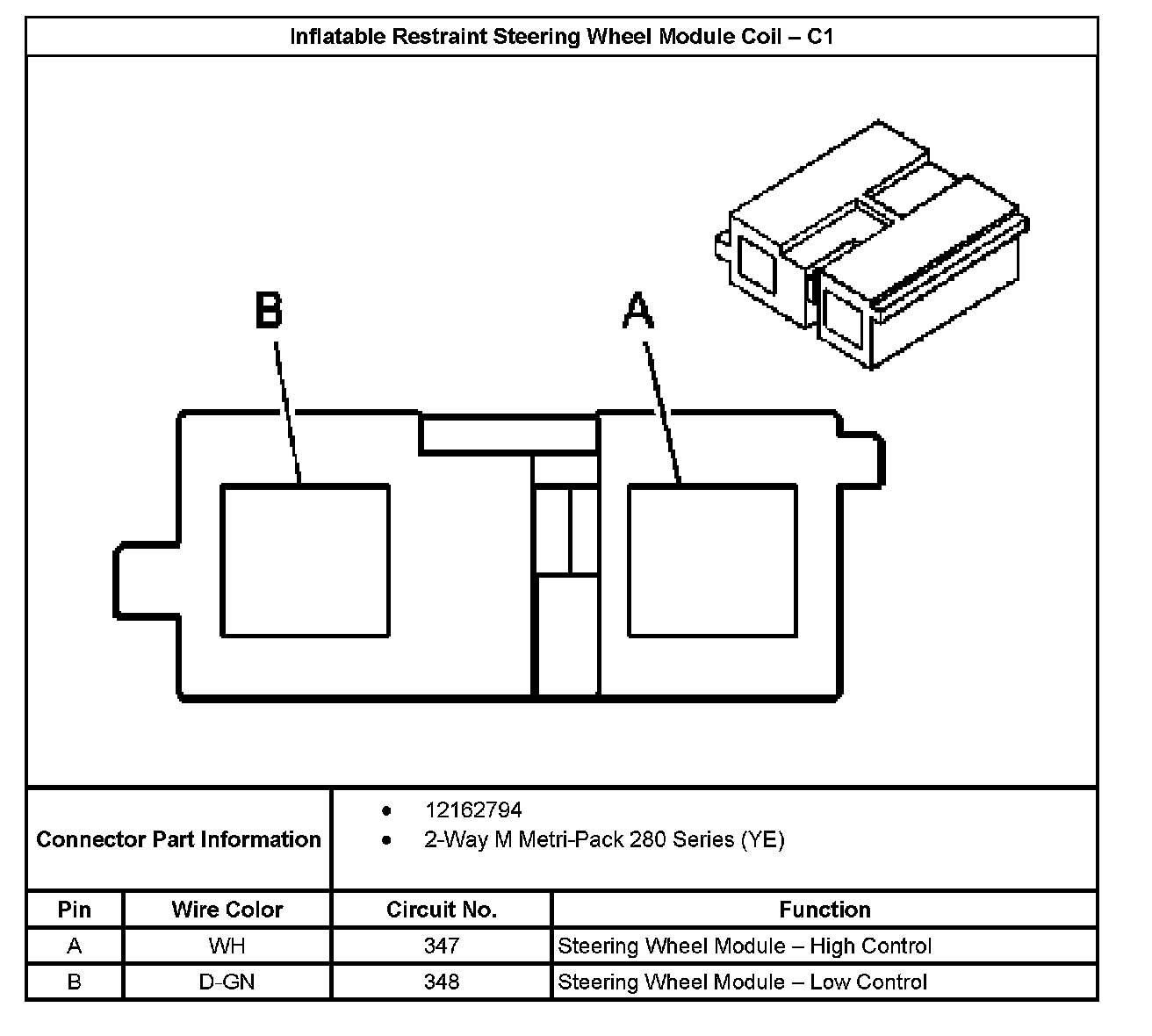 Inflatable Restraint Steering Wheel Module Coil – C1

B

A

Connector Part Information
- 12162794
- 2-Way M Metri-Pack 280 Series (YE)

| Pin | Wire Color | Circuit No. | Function |
|---|---|---|---|
| A | WH | 347 | Steering Wheel Module – High Control |
| B | D-GN | 348 | Steering Wheel Module – Low Control |