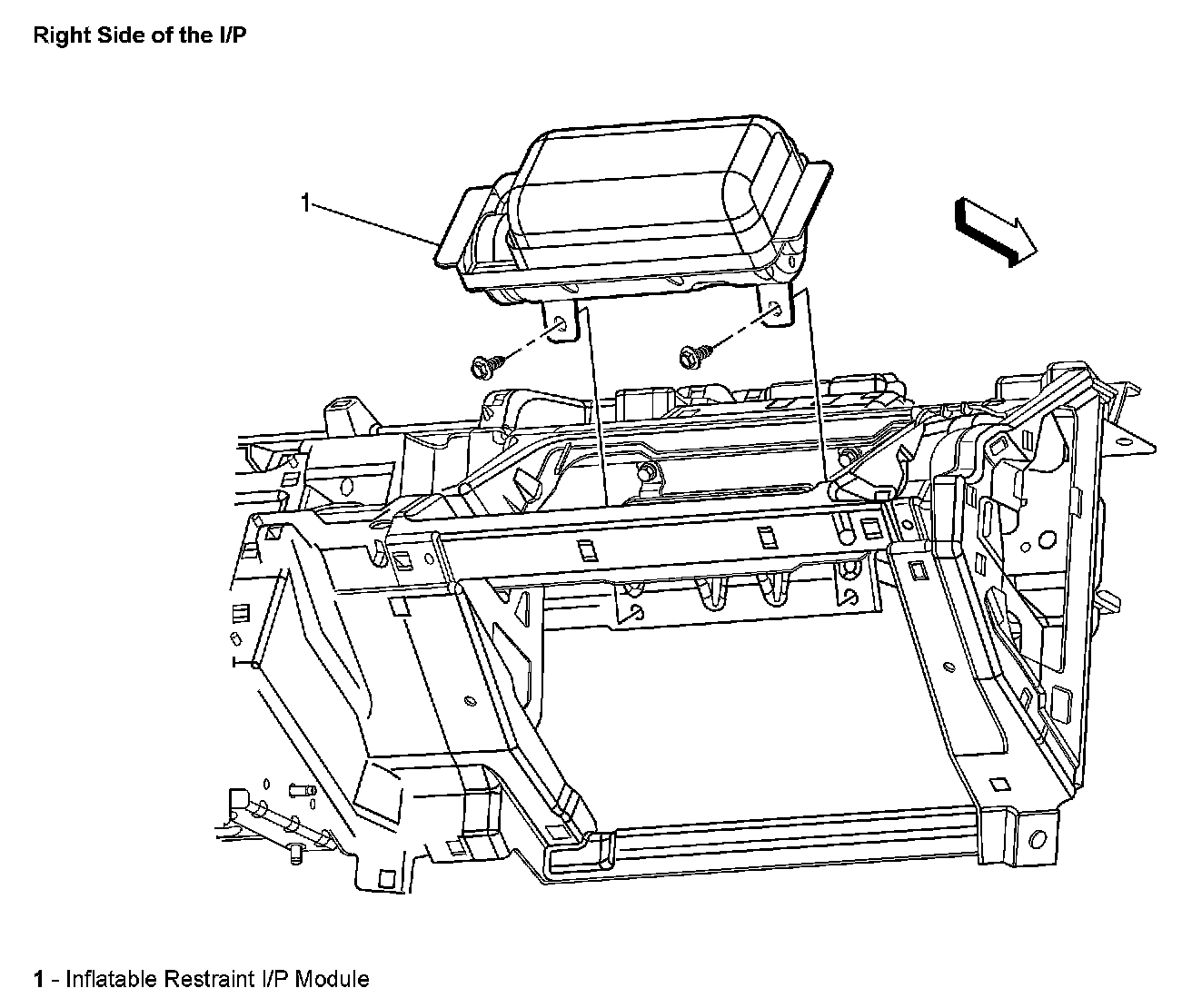 Right Side of the I/P

1

1 - Inflatable Restraint I/P Module