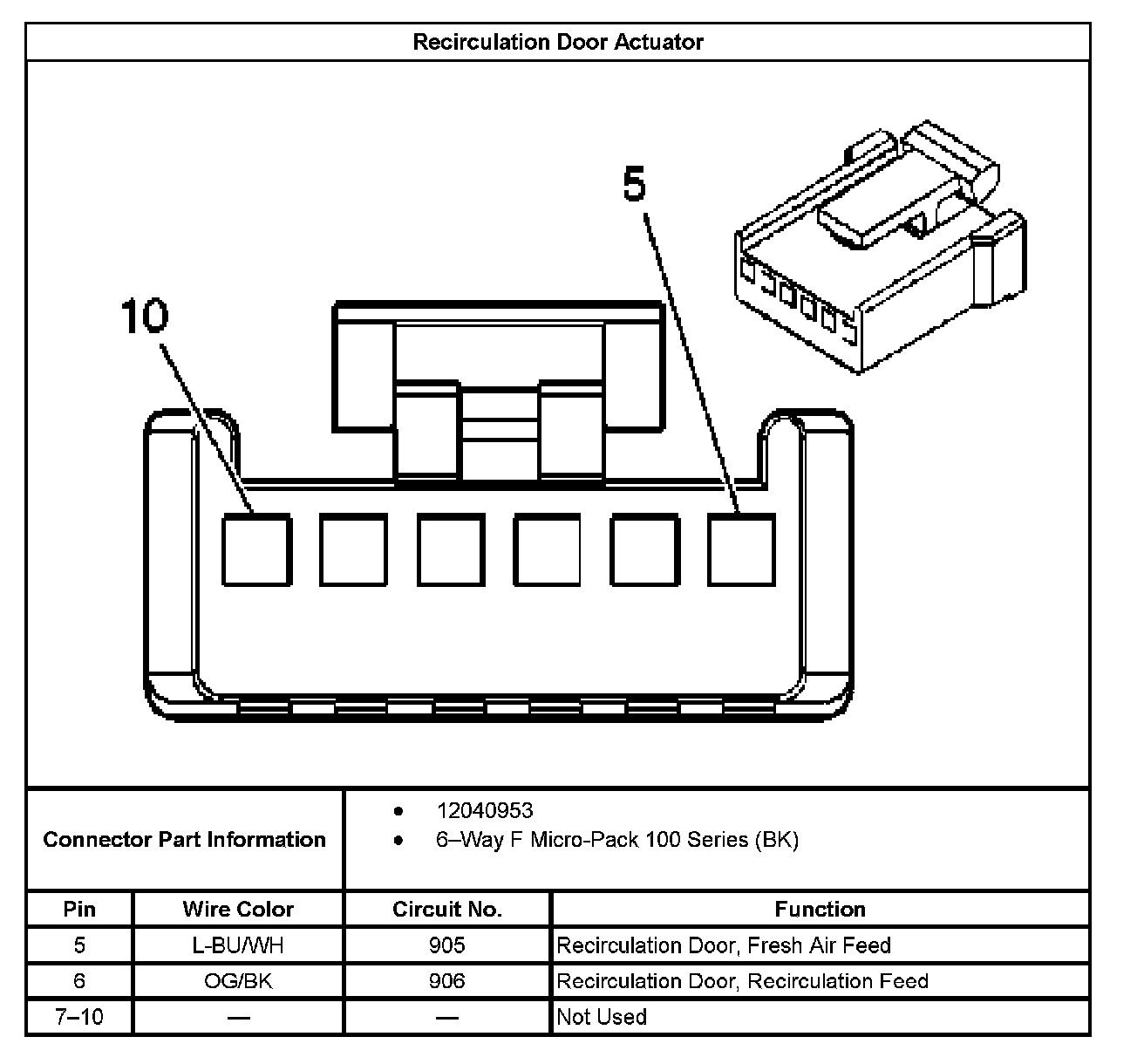 Recirculation Door Actuator

10

5

Connector Part Information

- 12040953
- 6–Way F Micro-Pack 100 Series (BK)

| Pin | Wire Color | Circuit No. | Function |
|---|---|---|---|
| 5 | L-BU/WH | 905 | Recirculation Door, Fresh Air Feed |
| 6 | OG/BK | 906 | Recirculation Door, Recirculation Feed |
| 7–10 | — | — | Not Used |