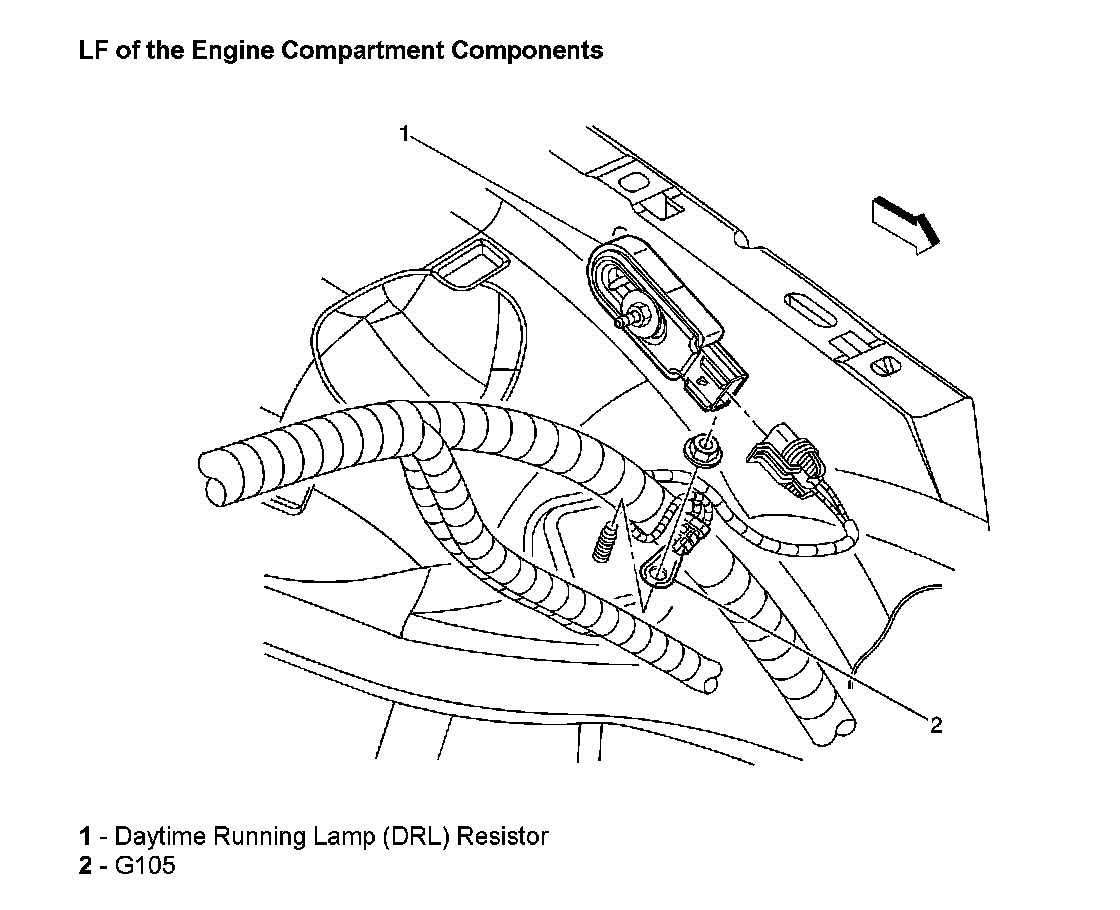 LF of the Engine Compartment Components

1

2

1 - Daytime Running Lamp (DRL) Resistor
2 - G105