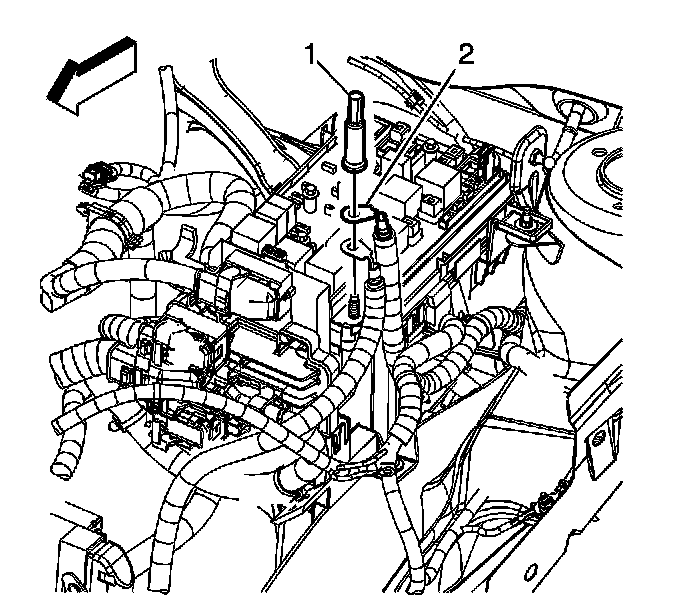 1
2