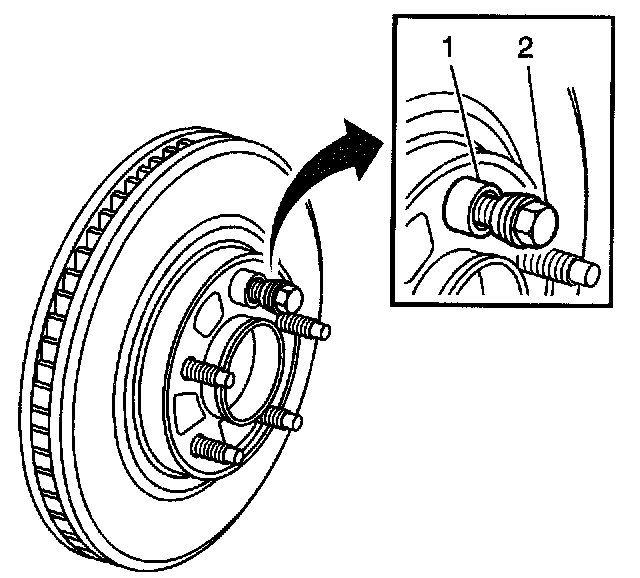 1
2