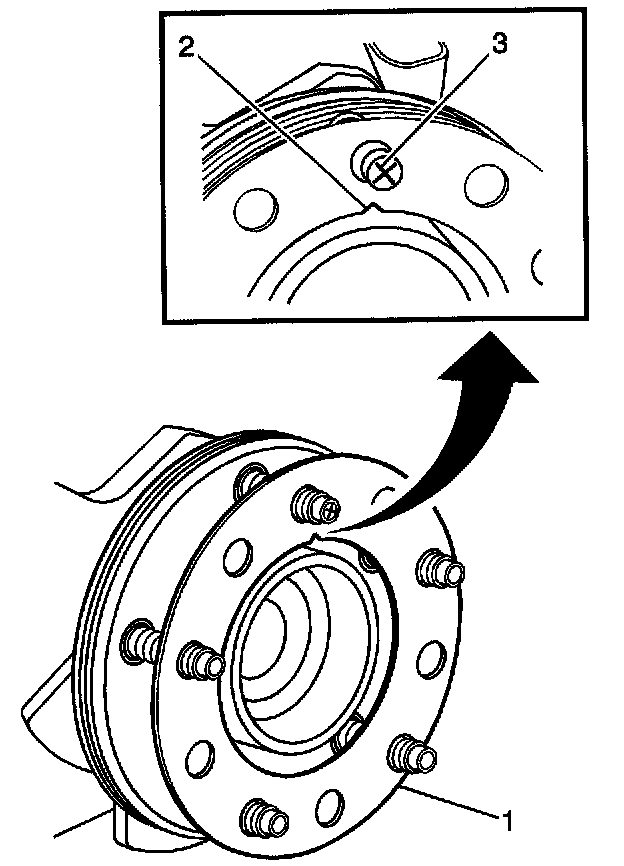 2
3
1