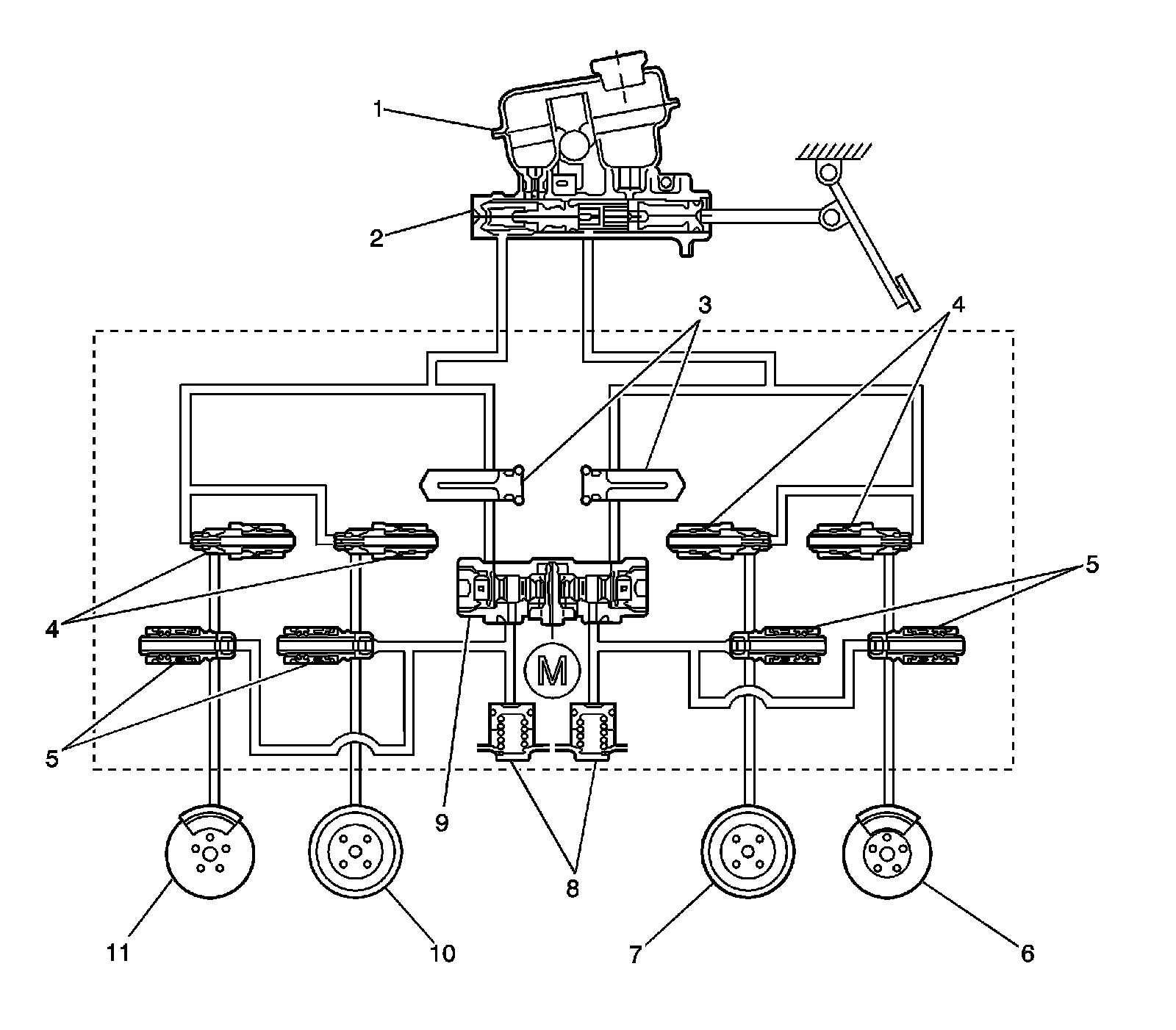 1
2
3
4
4
5
5
M
9
8
11
10
7
6