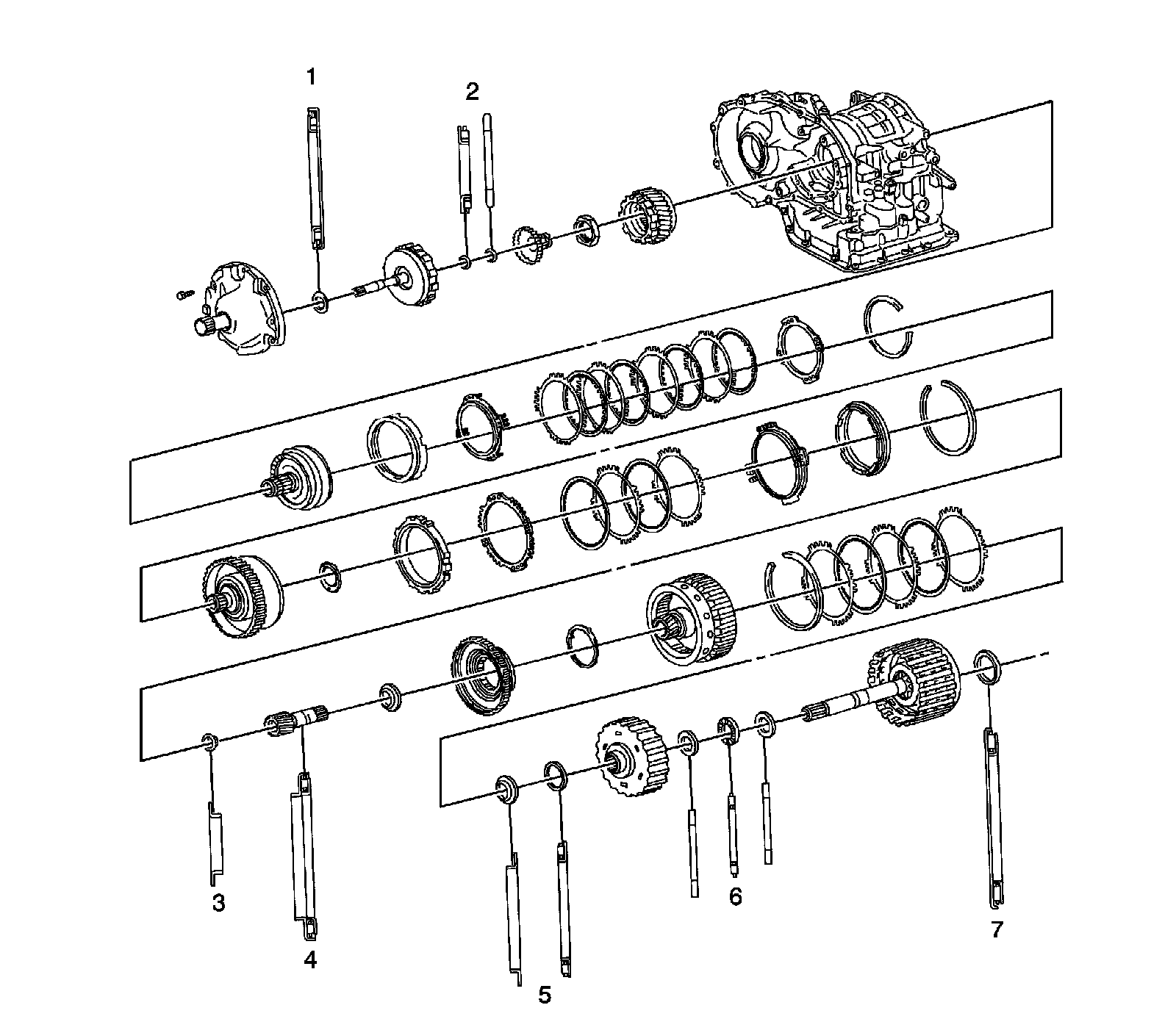 1
2
3
4
5
6
7