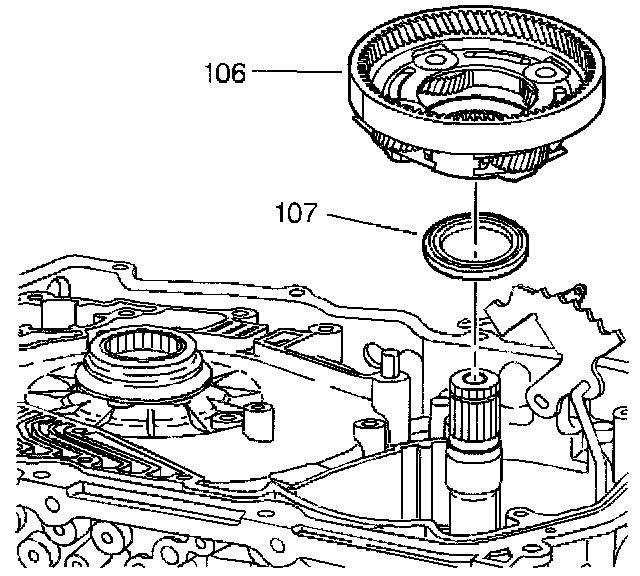 106
107