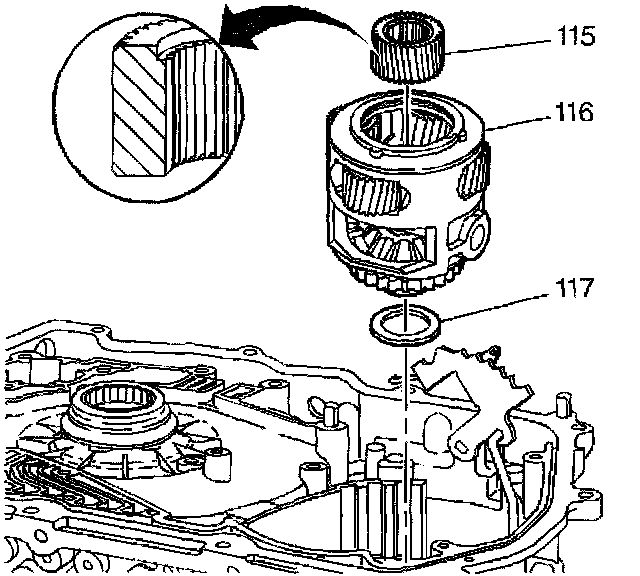 115
116
117