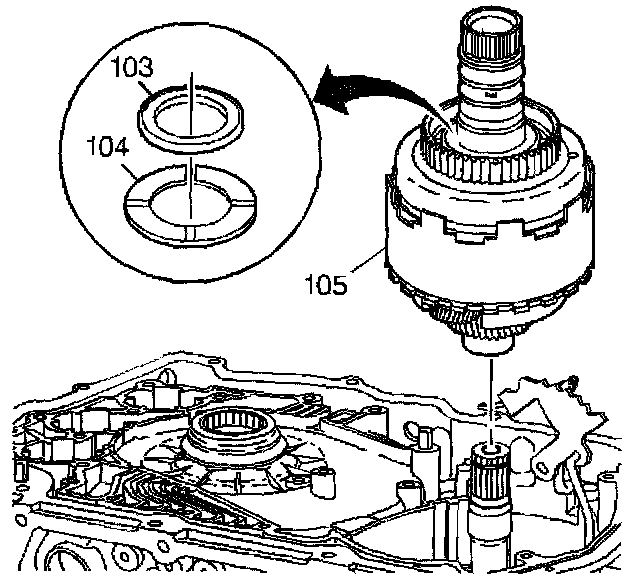 103
104
105