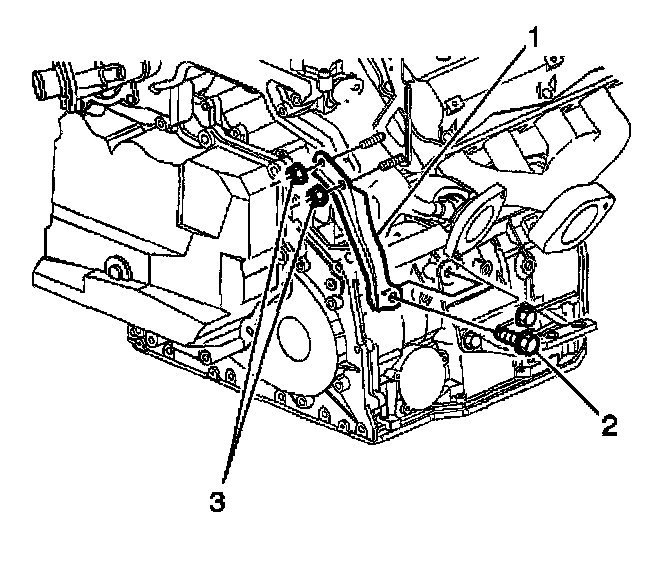 1
2
3