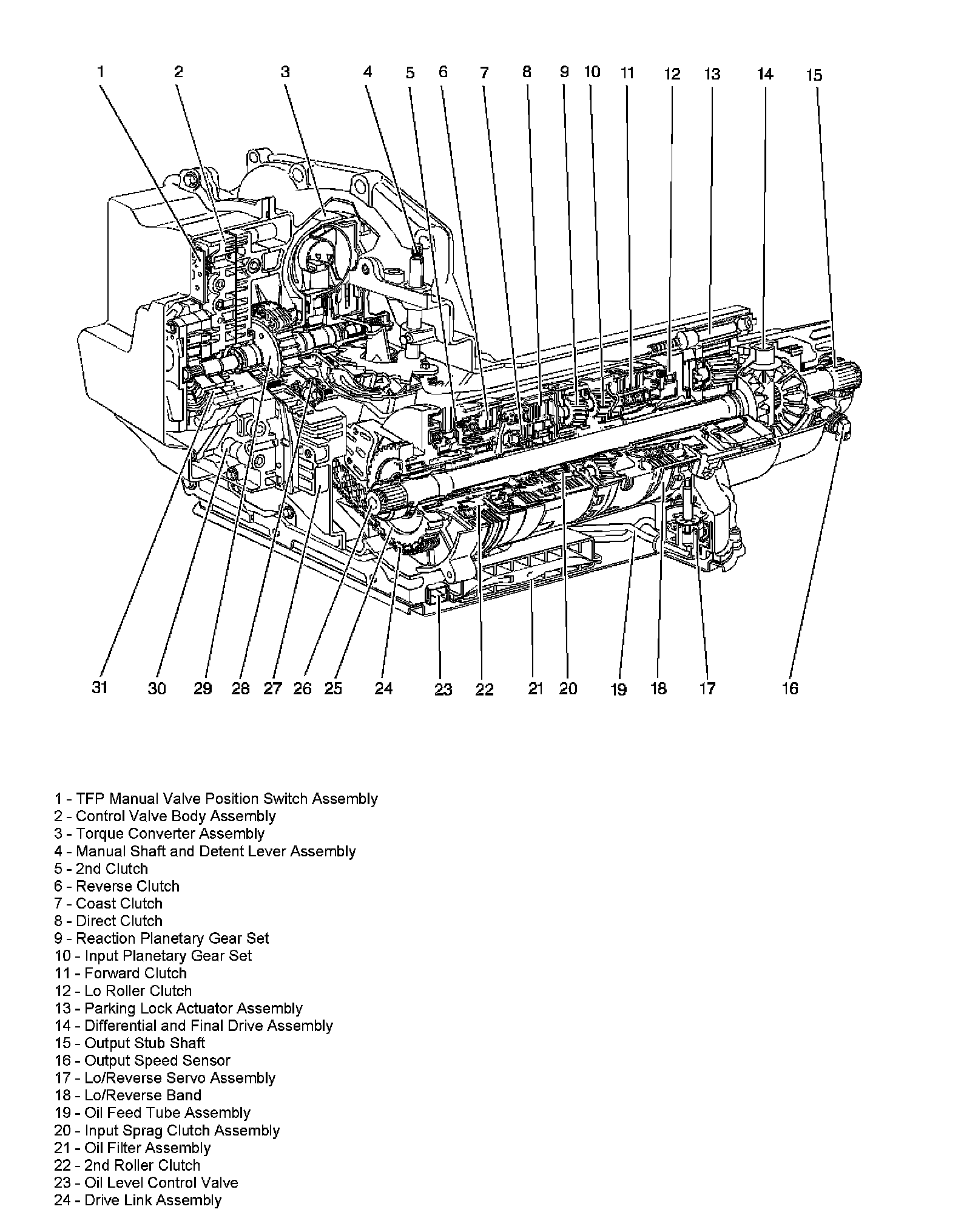 1 2 3 4 5 6 7 8 9 10 11 12 13 14 15

31 30 29 28 27 26 25 24 23 22 21 20 19 18 17 16

1 - TFP Manual Valve Position Switch Assembly
2 - Control Valve Body Assembly
3 - Torque Converter Assembly
4 - Manual Shaft and Detent Lever Assembly
5 - 2nd Clutch
6 - Reverse Clutch
7 - Coast Clutch
8 - Direct Clutch
9 - Reaction Planetary Gear Set
10 - Input Planetary Gear Set
11 - Forward Clutch
12 - Lo Roller Clutch
13 - Parking Lock Actuator Assembly
14 - Differential and Final Drive Assembly
15 - Output Stub Shaft
16 - Output Speed Sensor
17 - Lo/Reverse Servo Assembly
18 - Lo/Reverse Band
19 - Oil Feed Tube Assembly
20 - Input Sprag Clutch Assembly
21 - Oil Filter Assembly
22 - 2nd Roller Clutch
23 - Oil Level Control Valve
24 - Drive Link Assembly