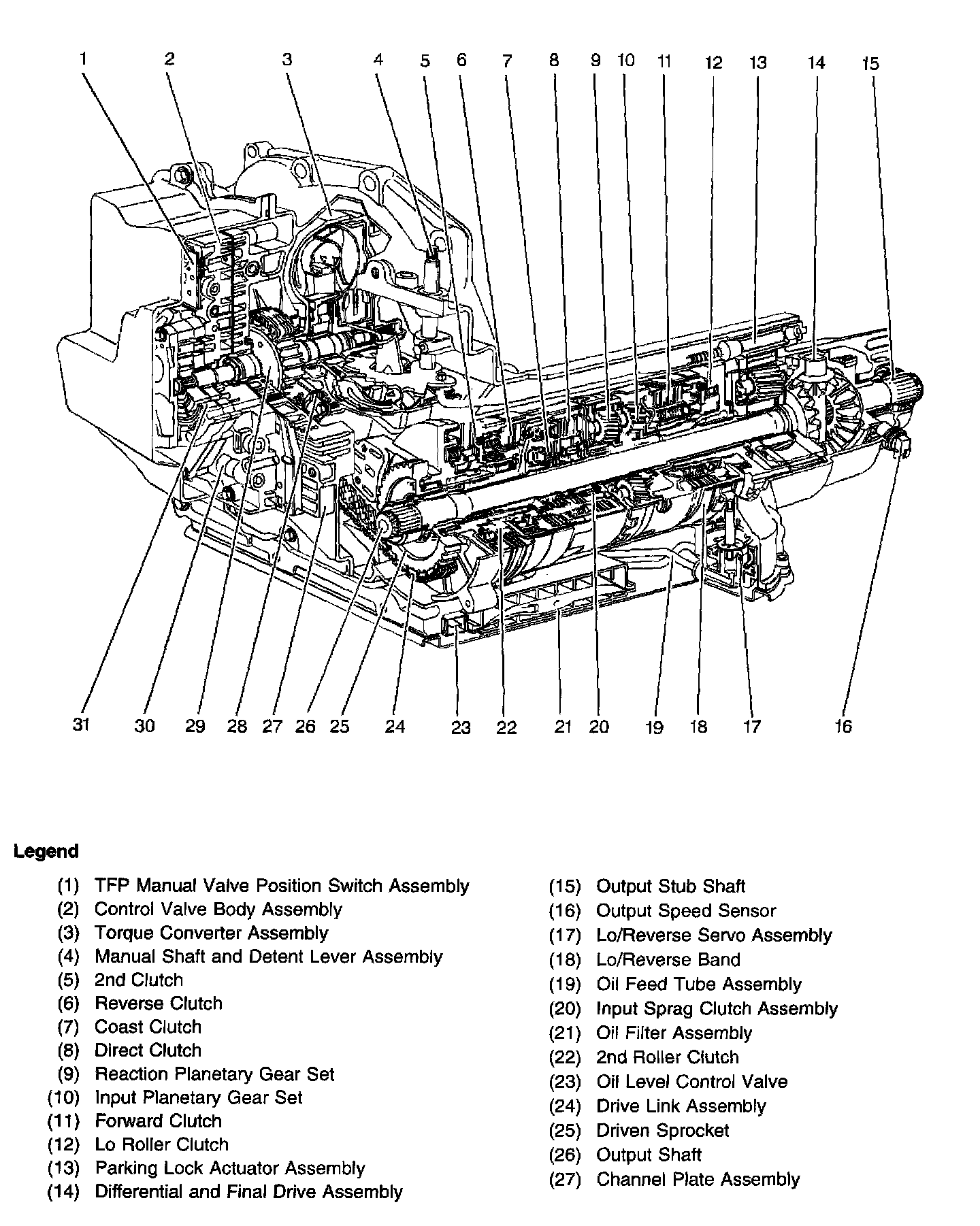 1 2 3 4 5 6 7 8 9 10 11 12 13 14 15

31 30 29 28 27 26 25 24 23 22 21 20 19 18 17 16

Legend

(1) TFP Manual Valve Position Switch Assembly
(2) Control Valve Body Assembly
(3) Torque Converter Assembly
(4) Manual Shaft and Detent Lever Assembly
(5) 2nd Clutch
(6) Reverse Clutch
(7) Coast Clutch
(8) Direct Clutch
(9) Reaction Planetary Gear Set
(10) Input Planetary Gear Set
(11) Forward Clutch
(12) Lo Roller Clutch
(13) Parking Lock Actuator Assembly
(14) Differential and Final Drive Assembly

(15) Output Stub Shaft
(16) Output Speed Sensor
(17) Lo/Reverse Servo Assembly
(18) Lo/Reverse Band
(19) Oil Feed Tube Assembly
(20) Input Sprag Clutch Assembly
(21) Oil Filter Assembly
(22) 2nd Roller Clutch
(23) Oil Level Control Valve
(24) Drive Link Assembly
(25) Driven Sprocket
(26) Output Shaft
(27) Channel Plate Assembly