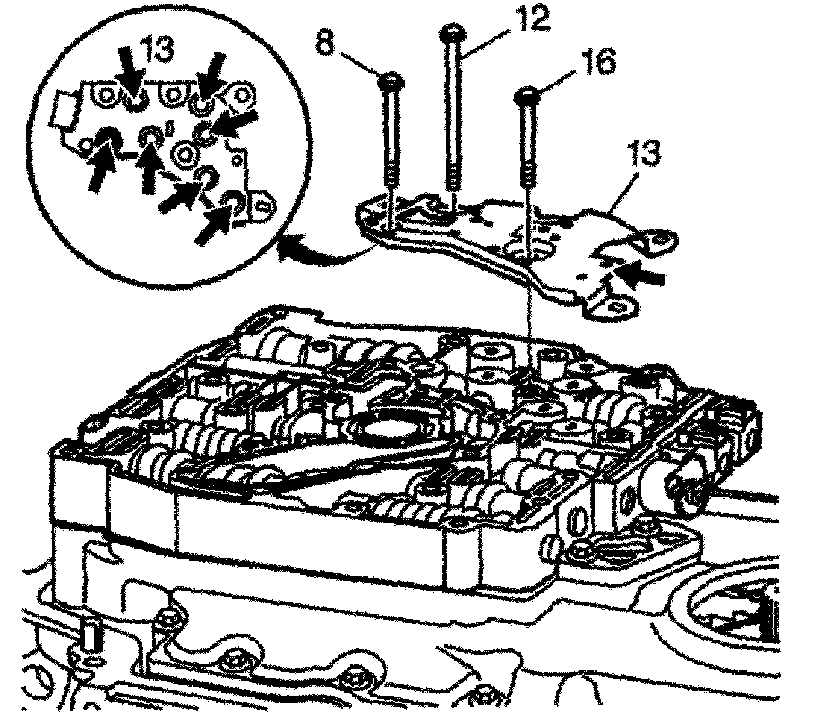 13
8
12
16
13