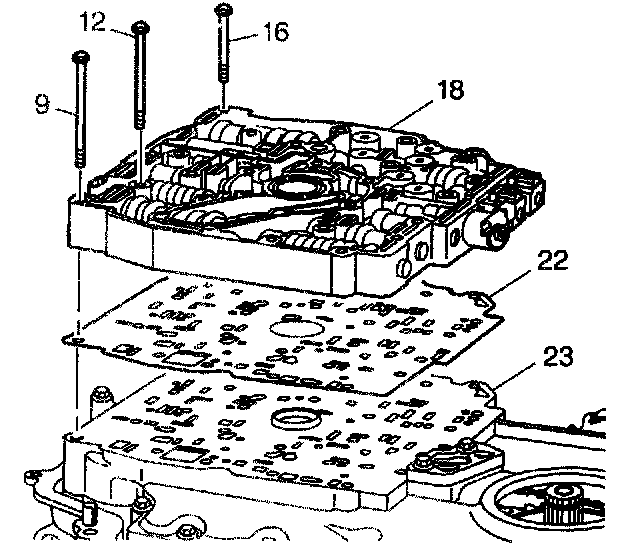 12
16
9
18
22
23