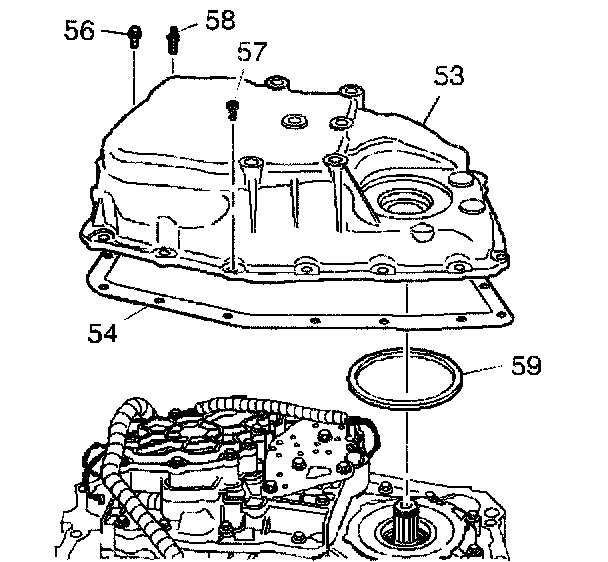 56
58
57
53
54
59