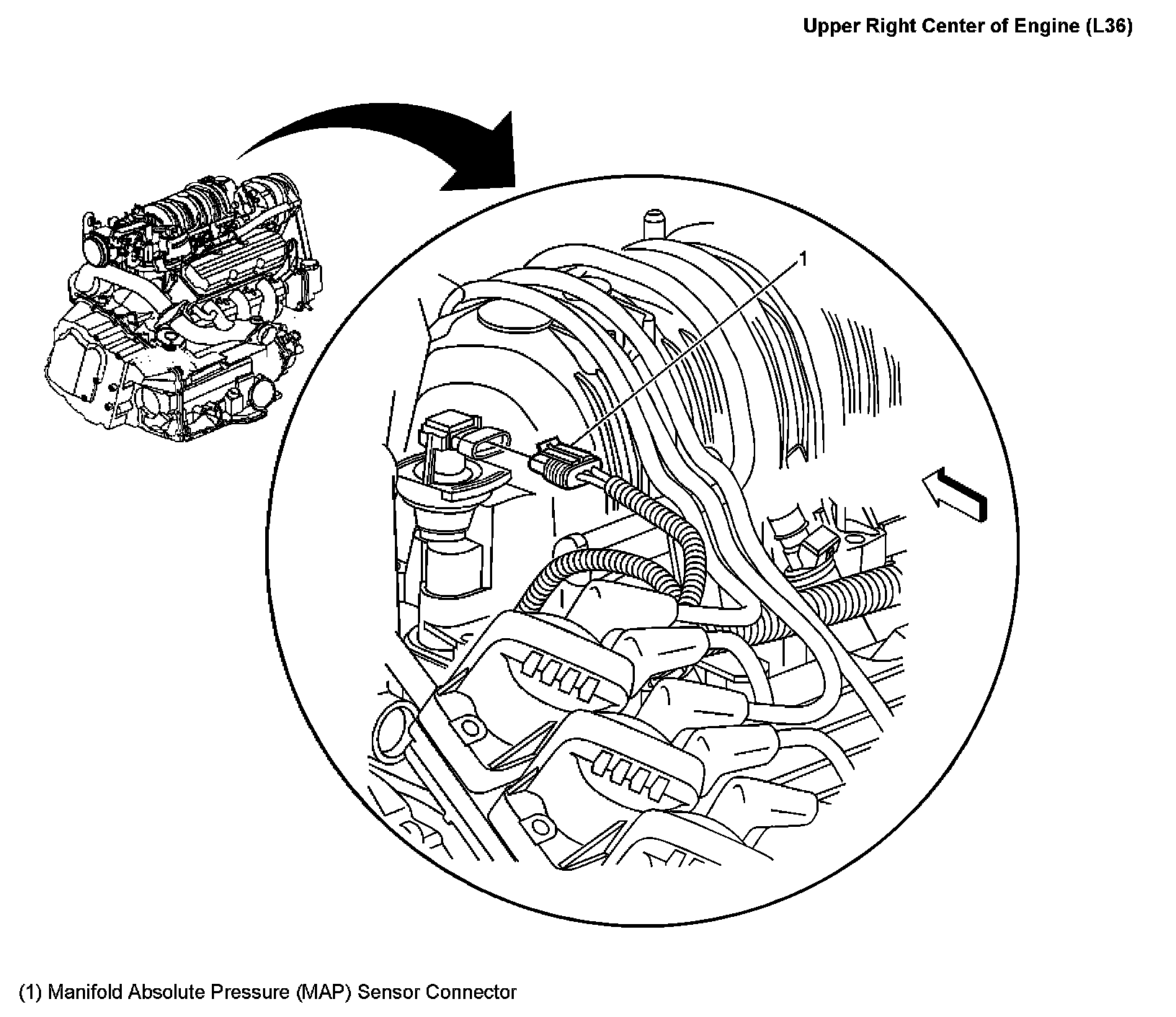 Upper Right Center of Engine (L36)

1

(1) Manifold Absolute Pressure (MAP) Sensor Connector