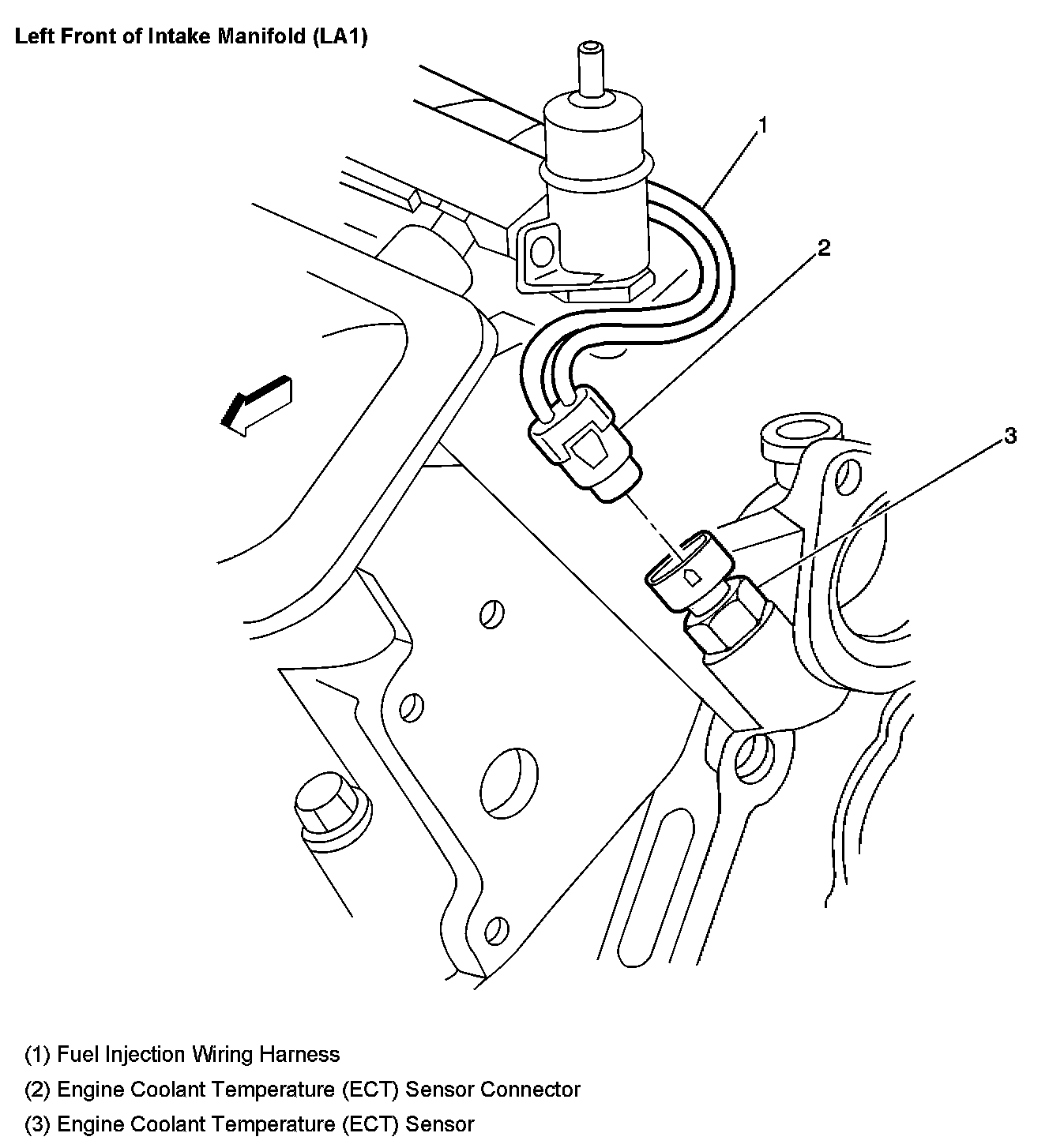 Left Front of Intake Manifold (LA1)

1

2

3

(1) Fuel Injection Wiring Harness

(2) Engine Coolant Temperature (ECT) Sensor Connector

(3) Engine Coolant Temperature (ECT) Sensor