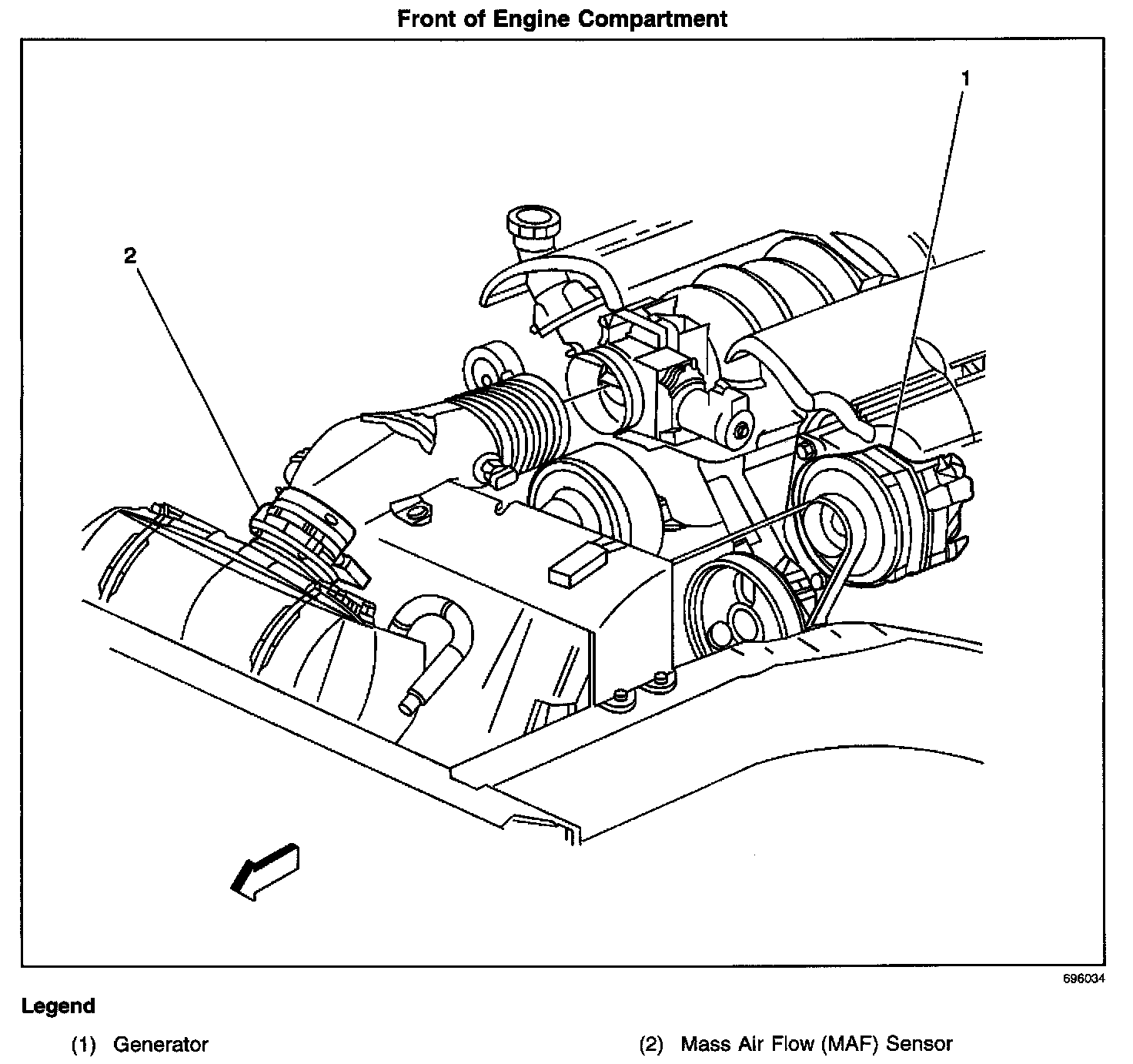 Front of Engine Compartment

1

2

696034

Legend

(1) Generator

(2) Mass Air Flow (MAF) Sensor