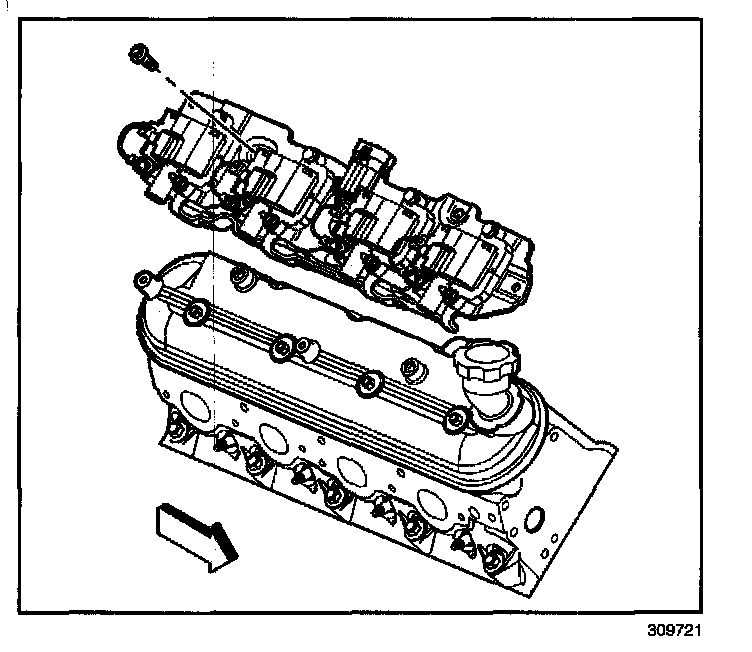 309721